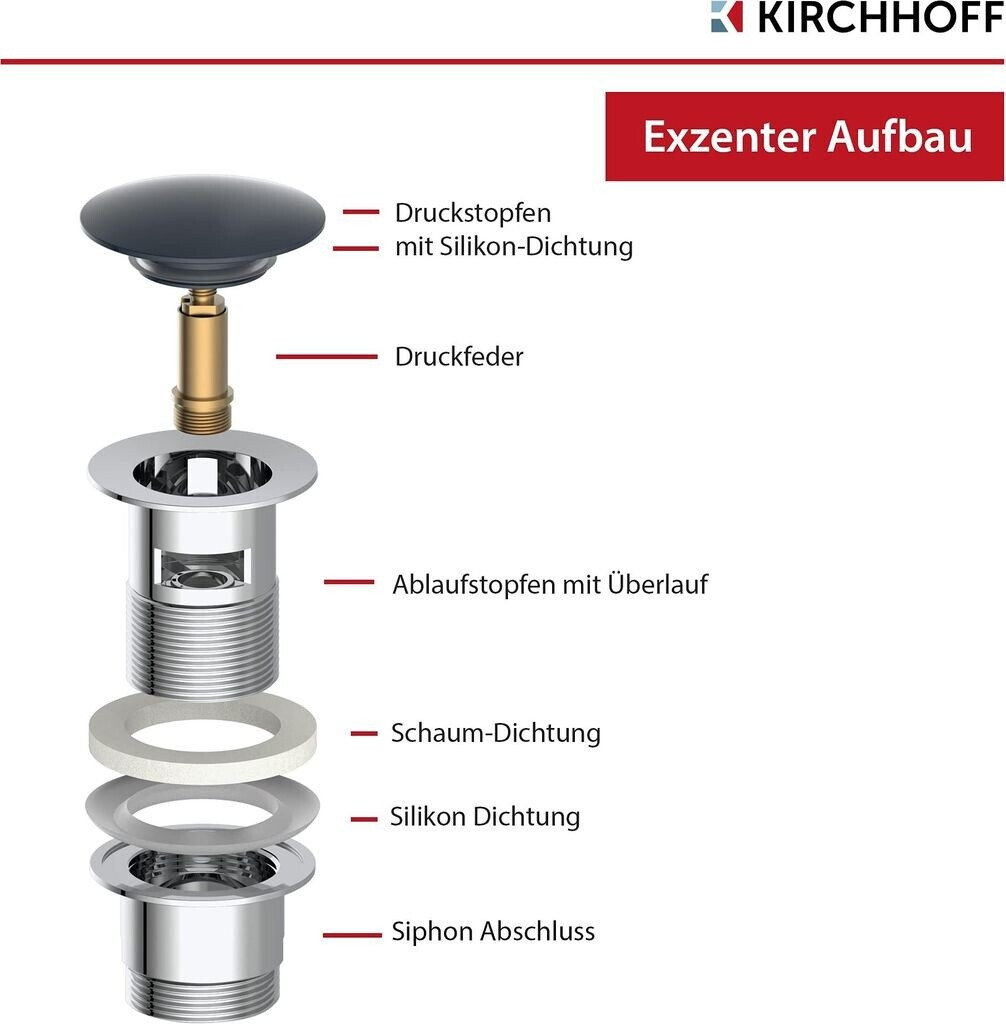 KIRCHHOFF

Exzenter Aufbau

Druckstopfen
mit Silikon-Dichtung

Druckfeder

Ablaufstopfen mit Überlauf

Schaum-Dichtung

Silikon Dichtung

Siphon Abschluss