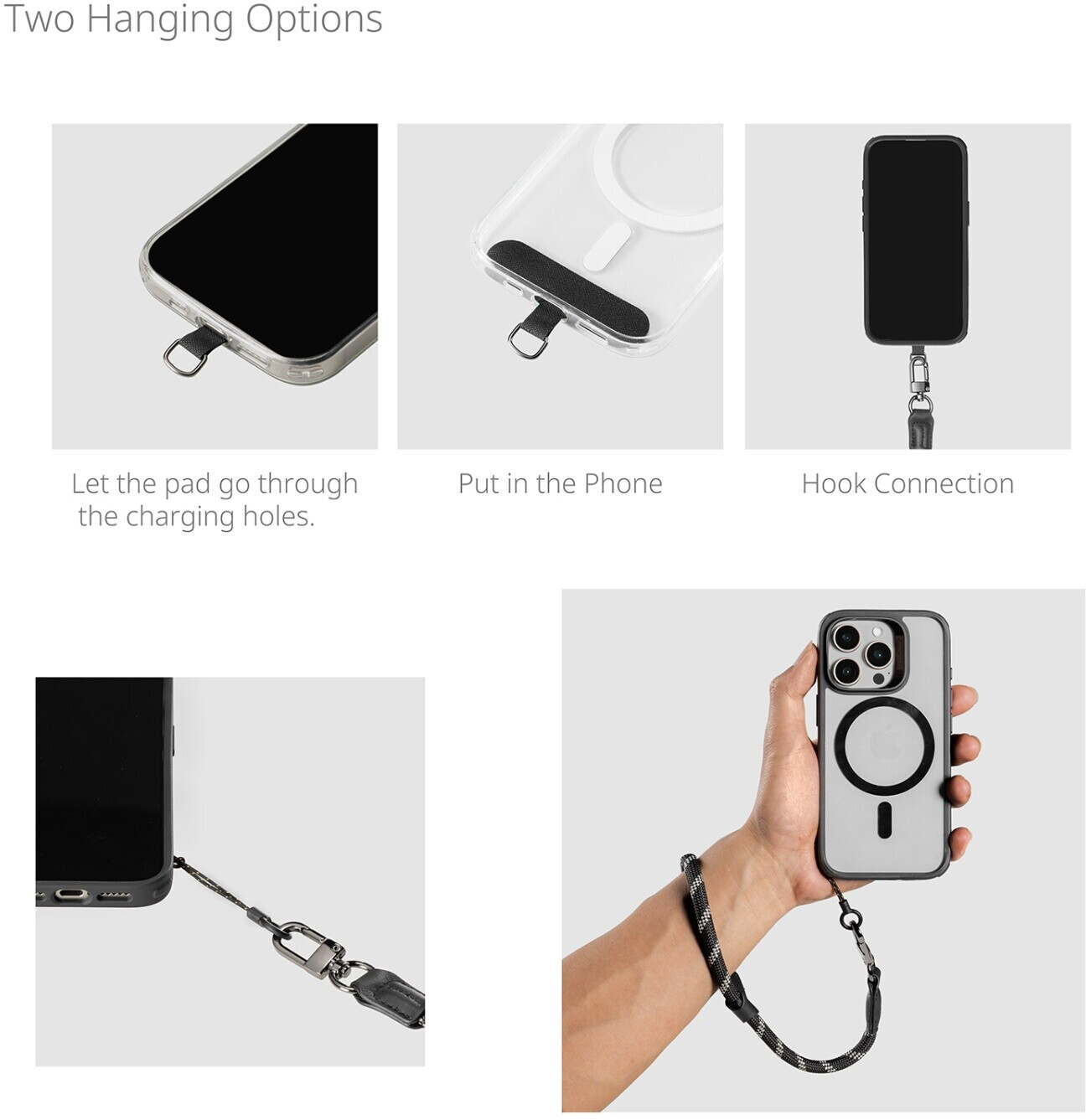 Two Hanging Options

Let the pad go through the charging holes.

Put in the Phone

Hook Connection