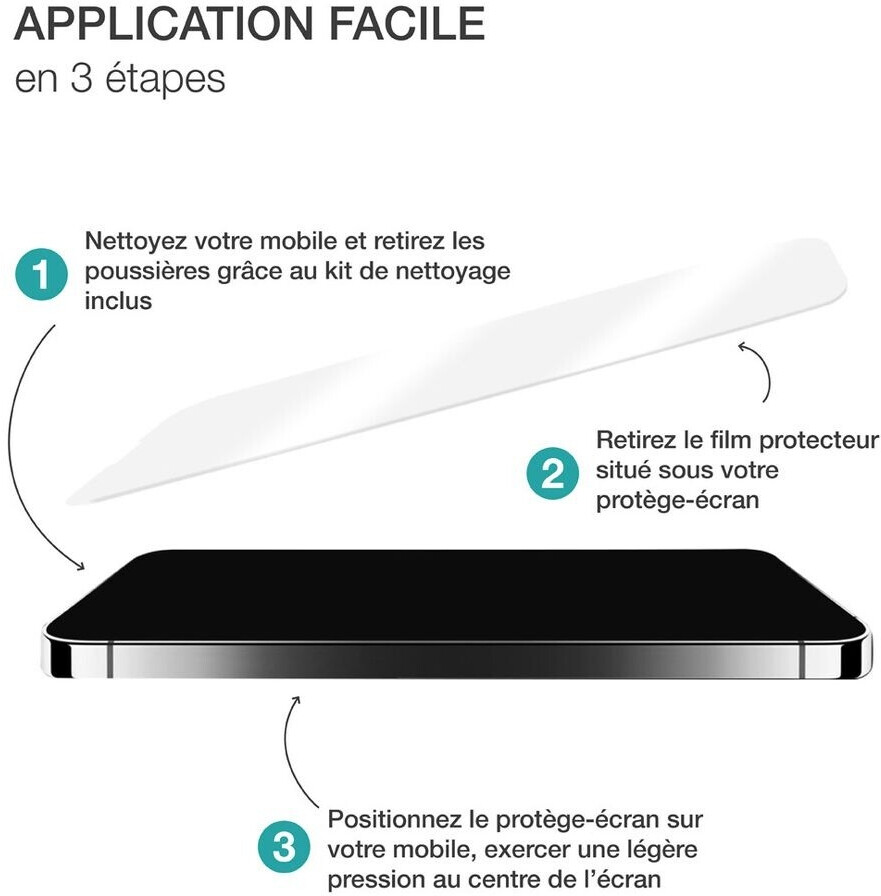 APPLICATION FACILE
en 3 étapes

1 Nettoyez votre mobile et retirez les poussières grâce au kit de nettoyage inclus

2 Retirez le film protecteur situé sous votre protège-écran

3 Positionnez le protège-écran sur votre mobile, exercer une légère pression au centre de l'écran