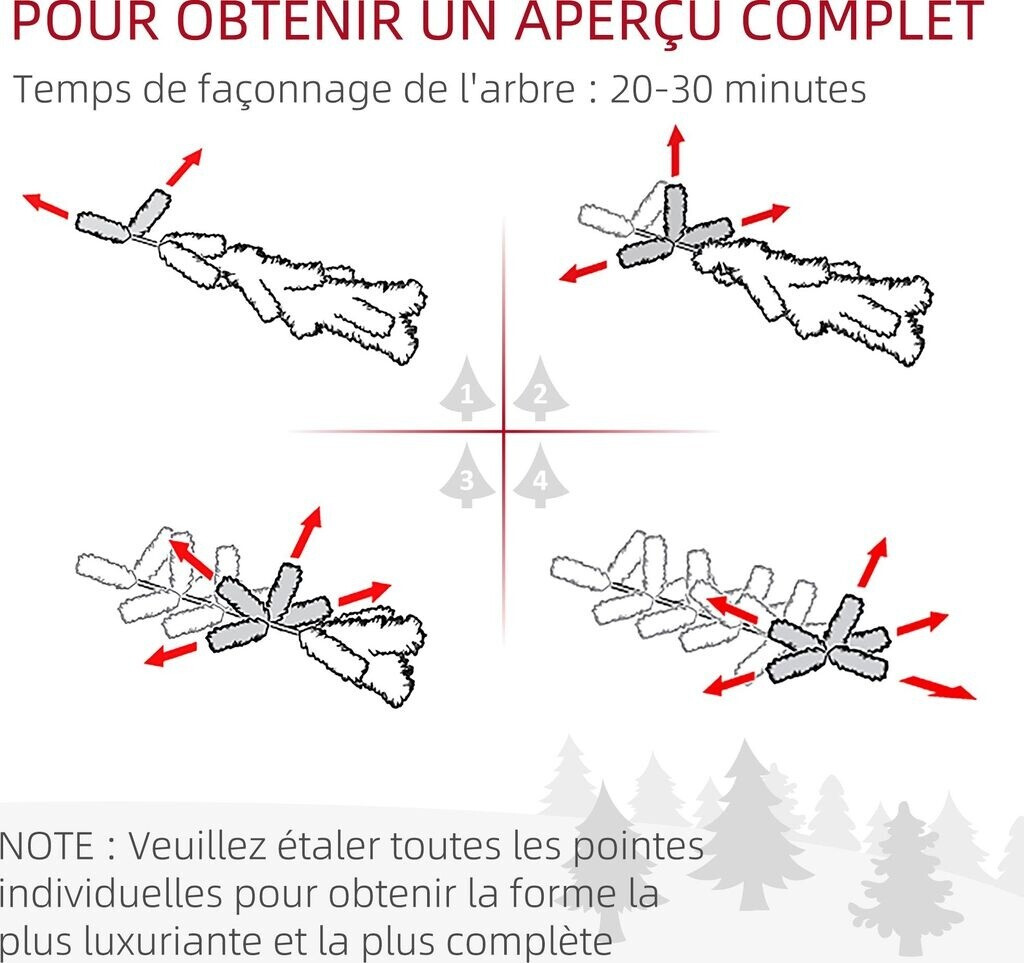 POUR OBTENIR UN APERÇU COMPLET

Temps de façonnage de l'arbre : 20-30 minutes

1 2 3 4

NOTE : Veuillez étaler toutes les pointes individuelles pour obtenir la forme la plus luxuriante et la plus complète