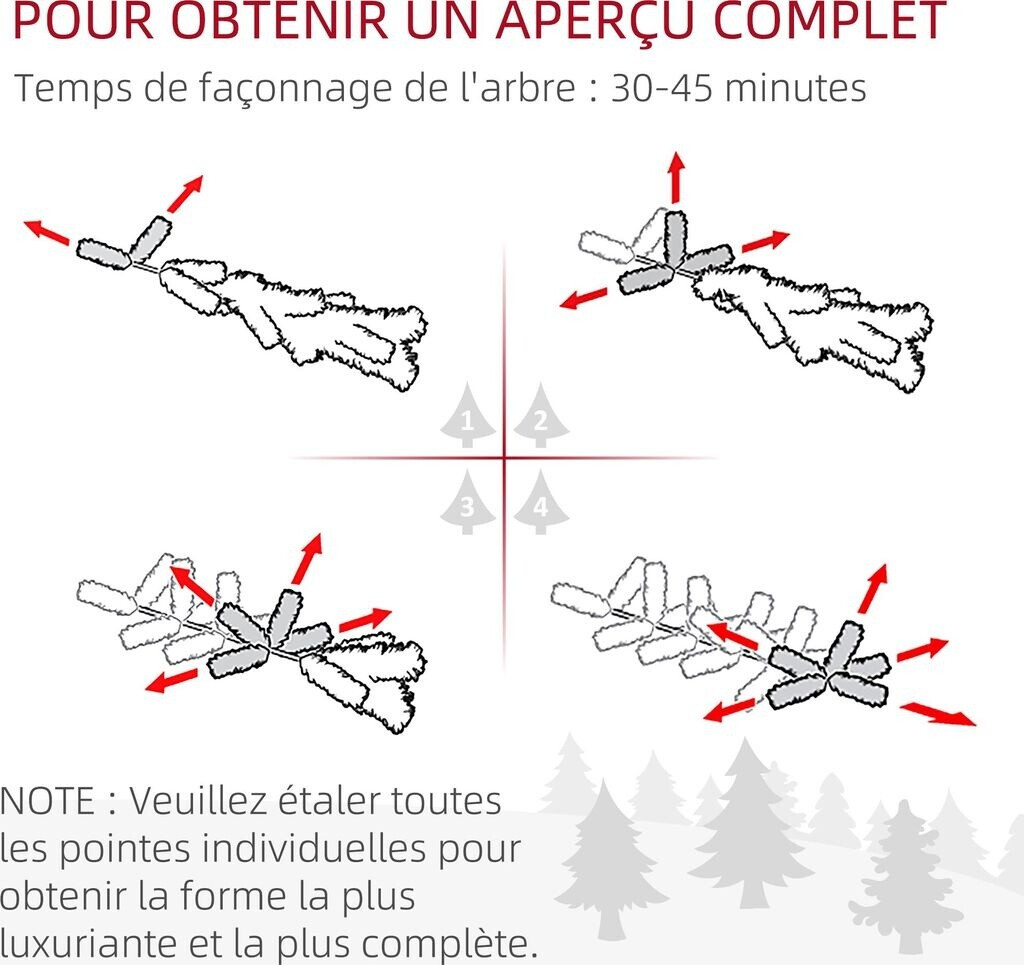 POUR OBTENIR UN APERÇU COMPLET
Temps de façonnage de l'arbre : 30-45 minutes

1
2
3
4

NOTE : Veuillez étaler toutes les pointes individuelles pour obtenir la forme la plus luxuriante et la plus complète.