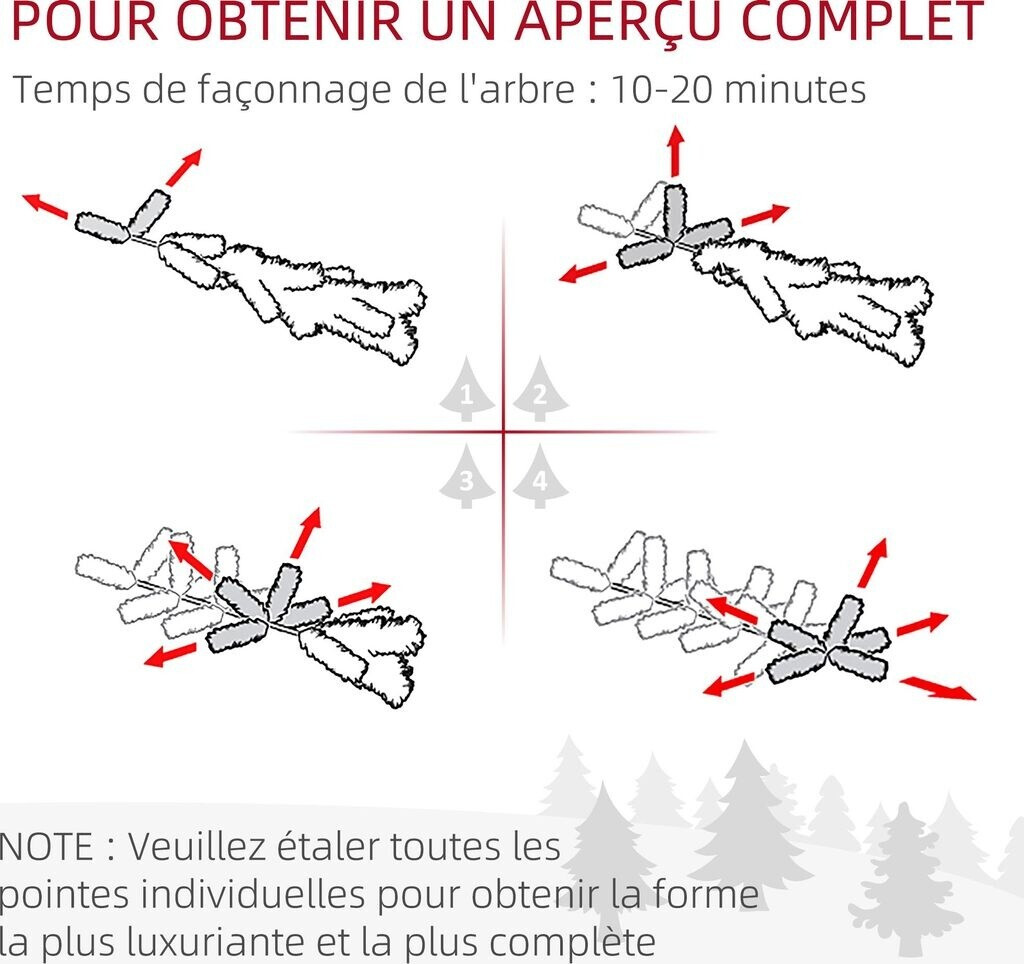 POUR OBTENIR UN APERÇU COMPLET

Temps de façonnage de l'arbre : 10-20 minutes

1
2
3
4

NOTE : Veuillez étaler toutes les pointes individuelles pour obtenir la forme la plus luxuriante et la plus complète