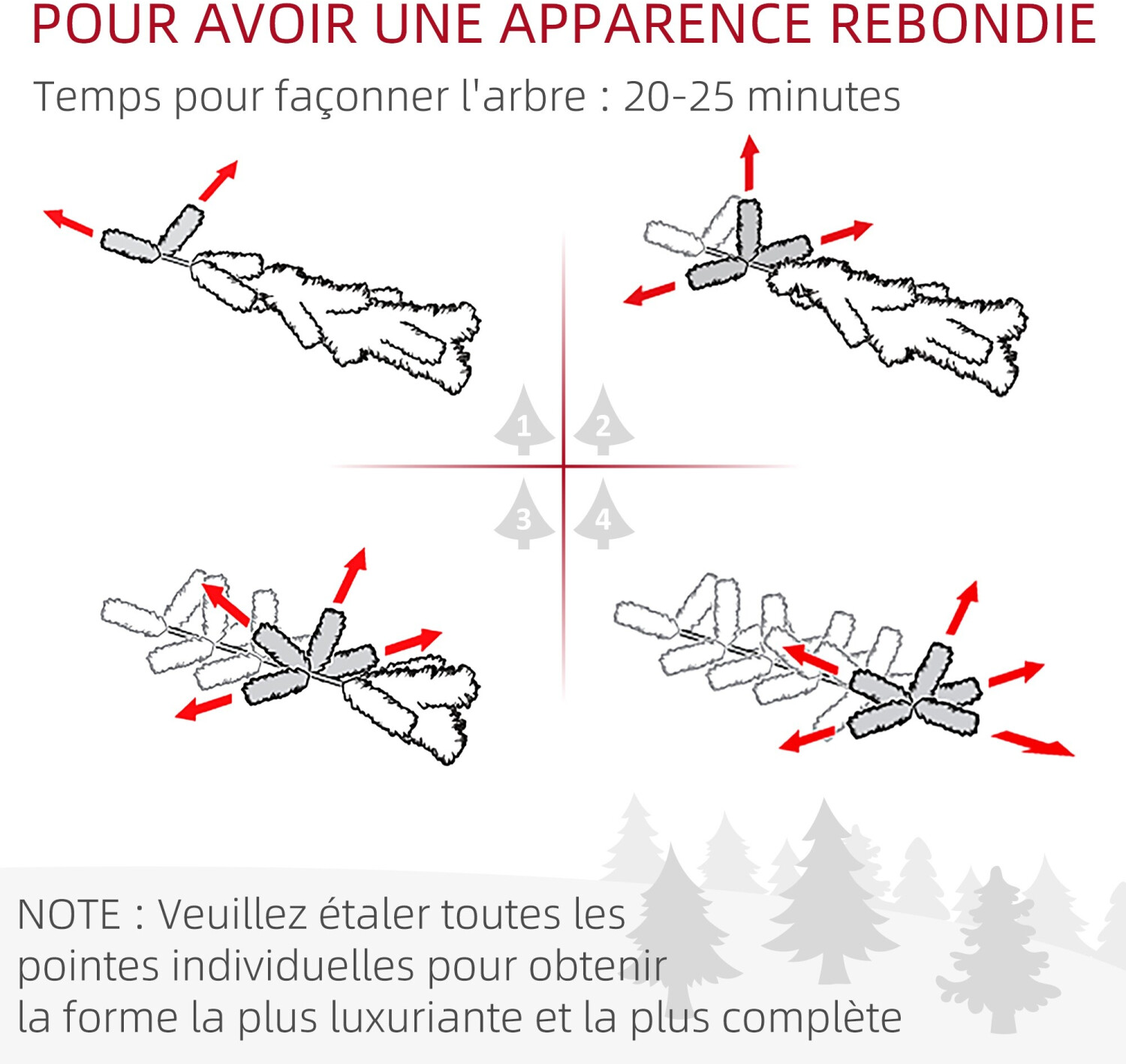 POUR AVOIR UNE APPARENCE REBONDIE

Temps pour façonner l'arbre : 20-25 minutes

1

2

3

4

NOTE : Veuillez étaler toutes les pointes individuelles pour obtenir la forme la plus luxuriante et la plus complète