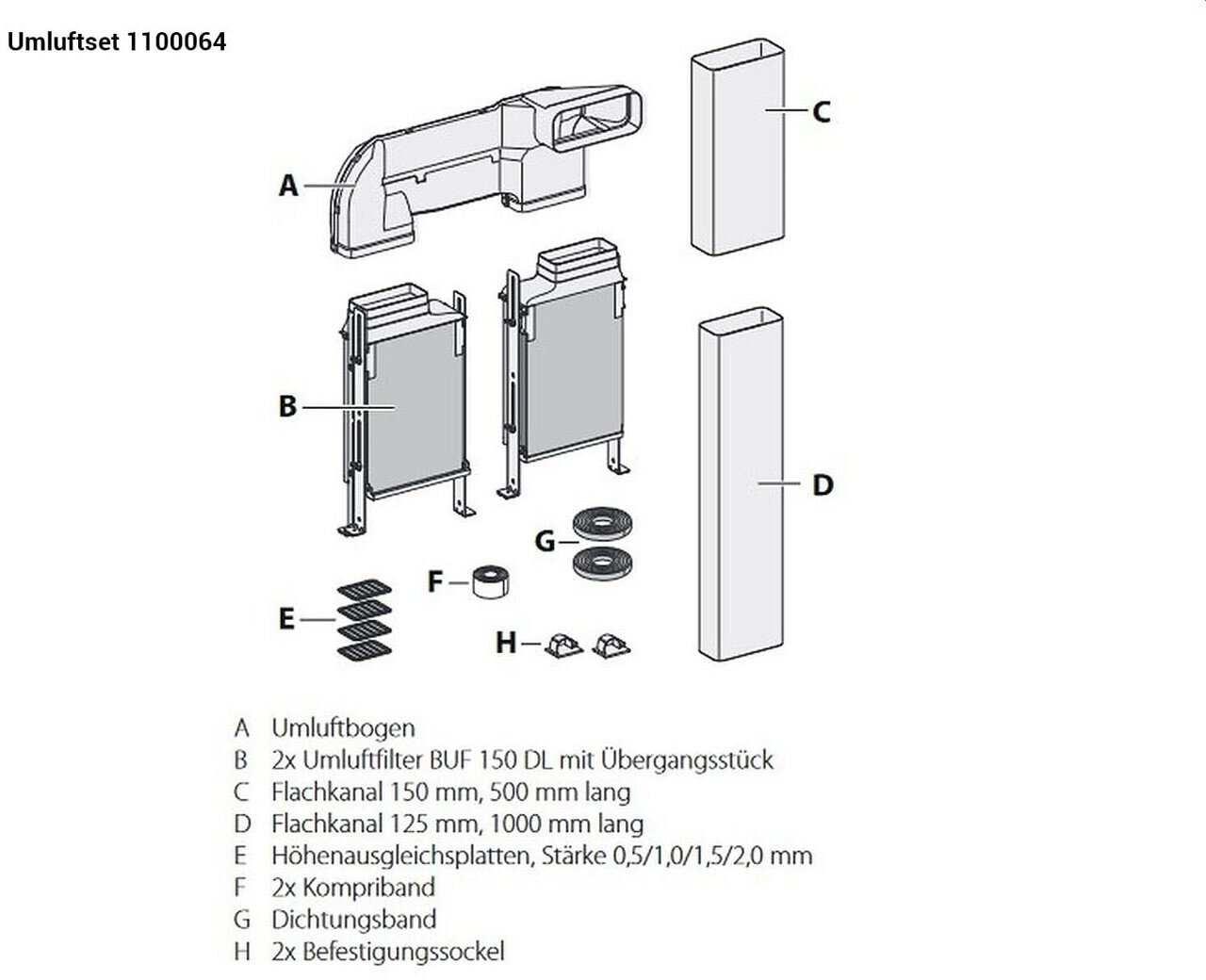 Umluftset 1100064

A

C

B

D

G

F

E

H

A Umluftbogen
B 2x Umluftfilter BUF 150 DL mit Übergangsstück
C Flachkanal 150 mm, 500 mm lang
D Flachkanal 125 mm, 1000 mm lang
E Höhenausgleichsplatten, Stärke 0,5/1,0/1,5/2,0 mm
F 2x Kompriband
G Dichtungsband
H 2x Befestigungssockel