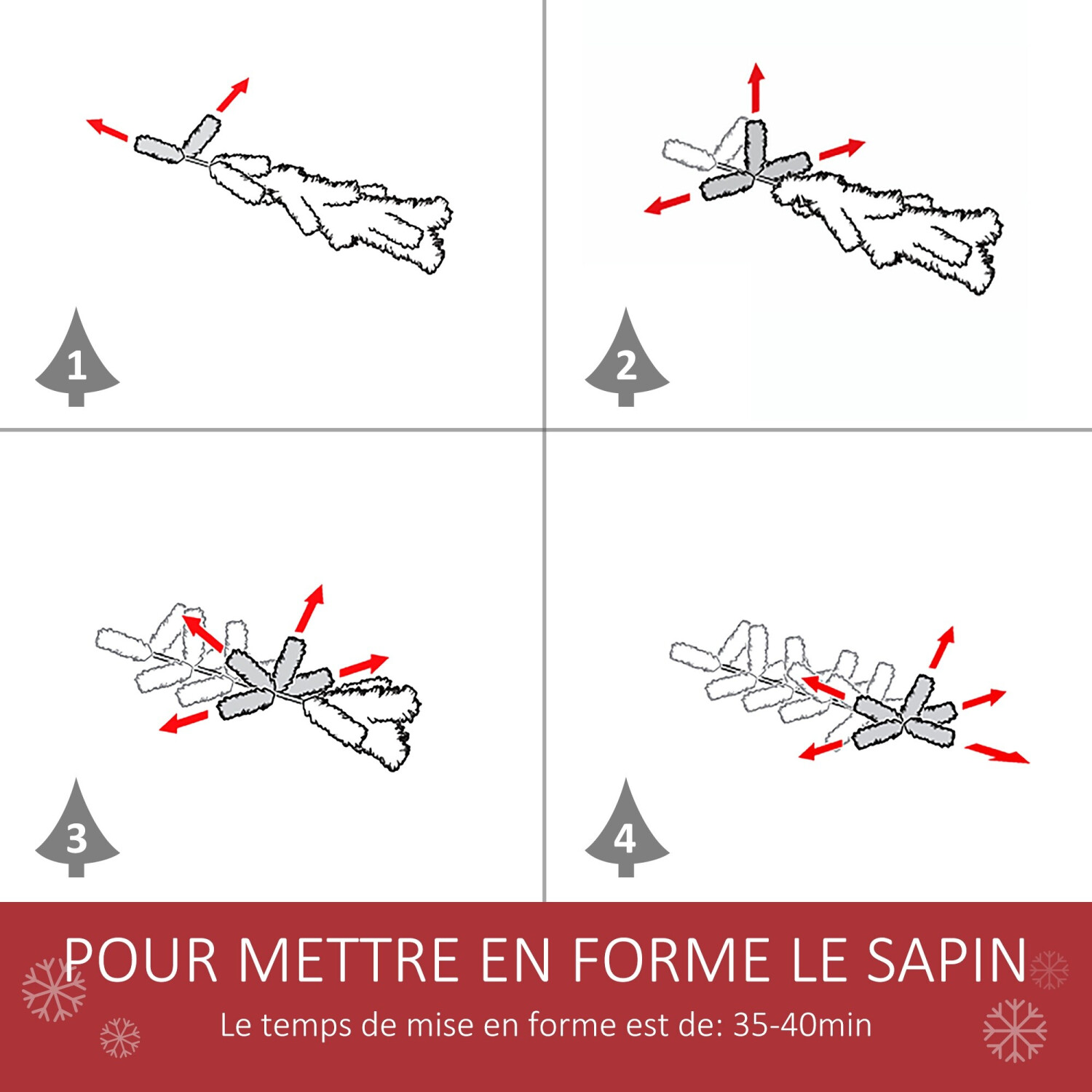 1

2

3

4

POUR METTRE EN FORME LE SAPIN
Le temps de mise en forme est de: 35-40min