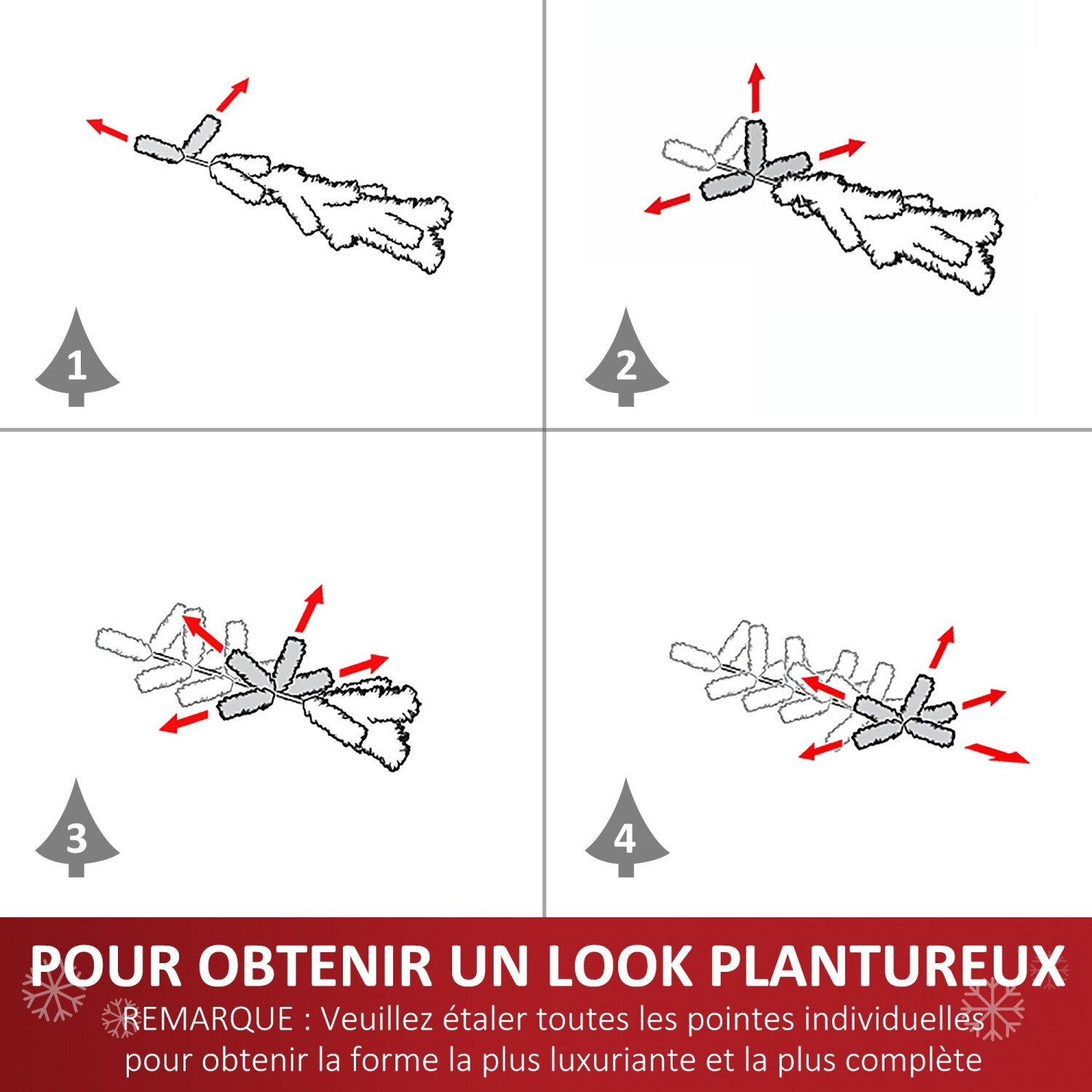 1

2

3

4

POUR OBTENIR UN LOOK PLANTUREUX

REMARQUE : Veuillez étaler toutes les pointes individuelles pour obtenir la forme la plus luxuriante et la plus complète