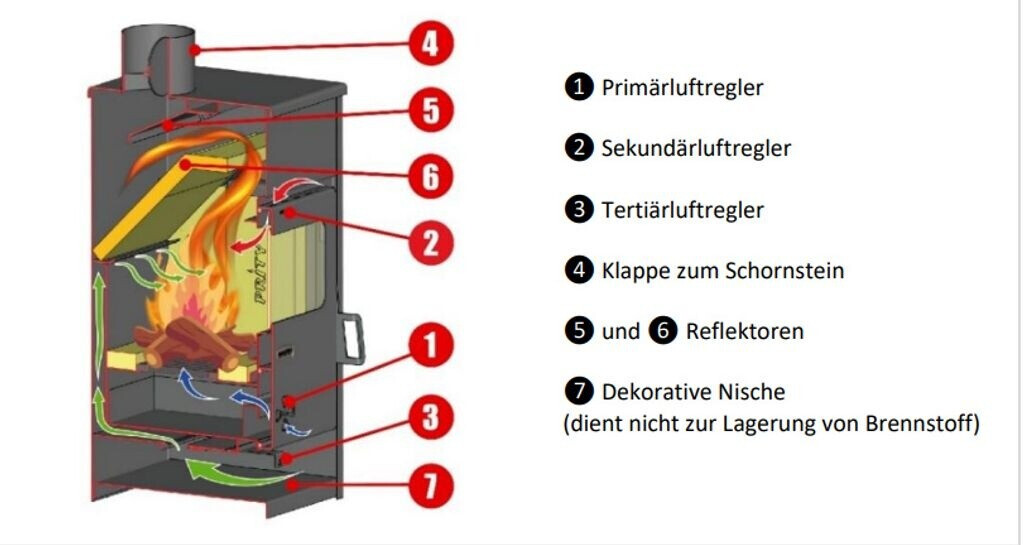 4
5
6
2
1
3
7
PRITY

❶ Primärluftregler

❷ Sekundärluftregler

❸ Tertiärluftregler

❹ Klappe zum Schornstein

❺ und ❻ Reflektoren

❼ Dekorative Nische
(dient nicht zur Lagerung von Brennstoff)