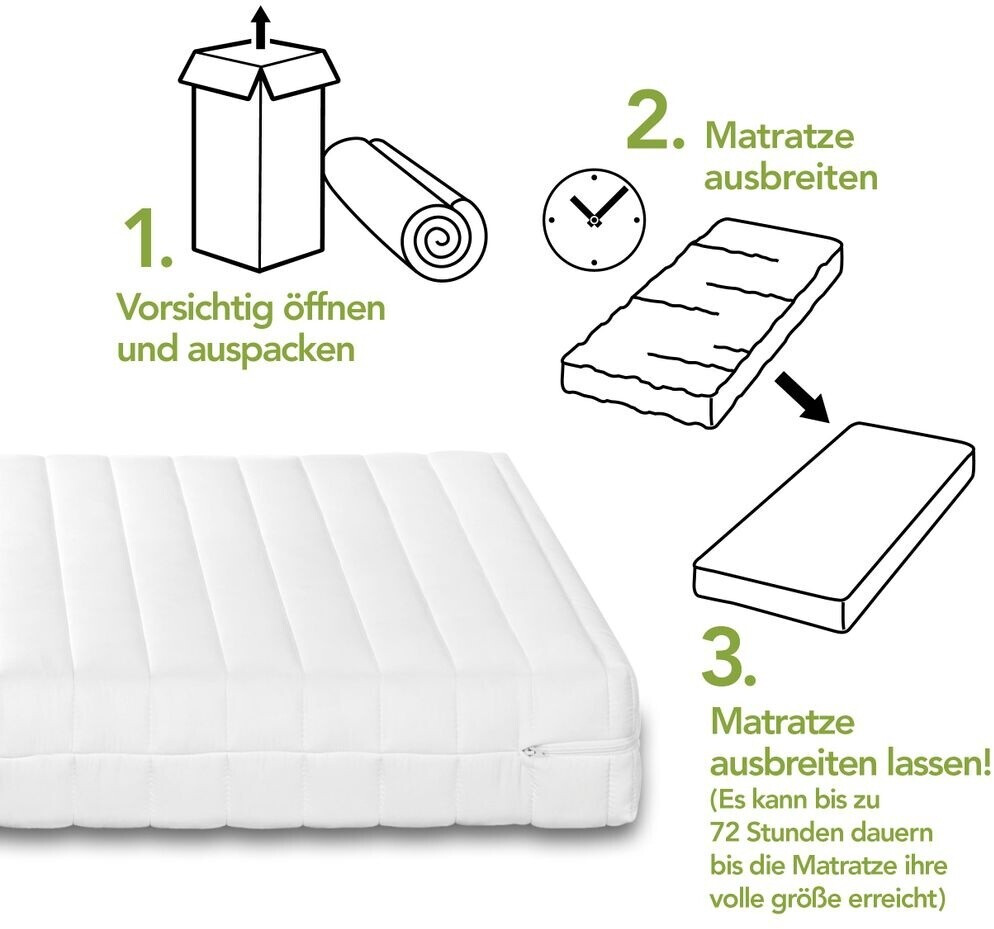 1.
Vorsichtig öffnen und auspacken

2. Matratze ausbreiten

3.
Matratze ausbreiten lassen!
(Es kann bis zu 72 Stunden dauern bis die Matratze ihre volle größe erreicht)