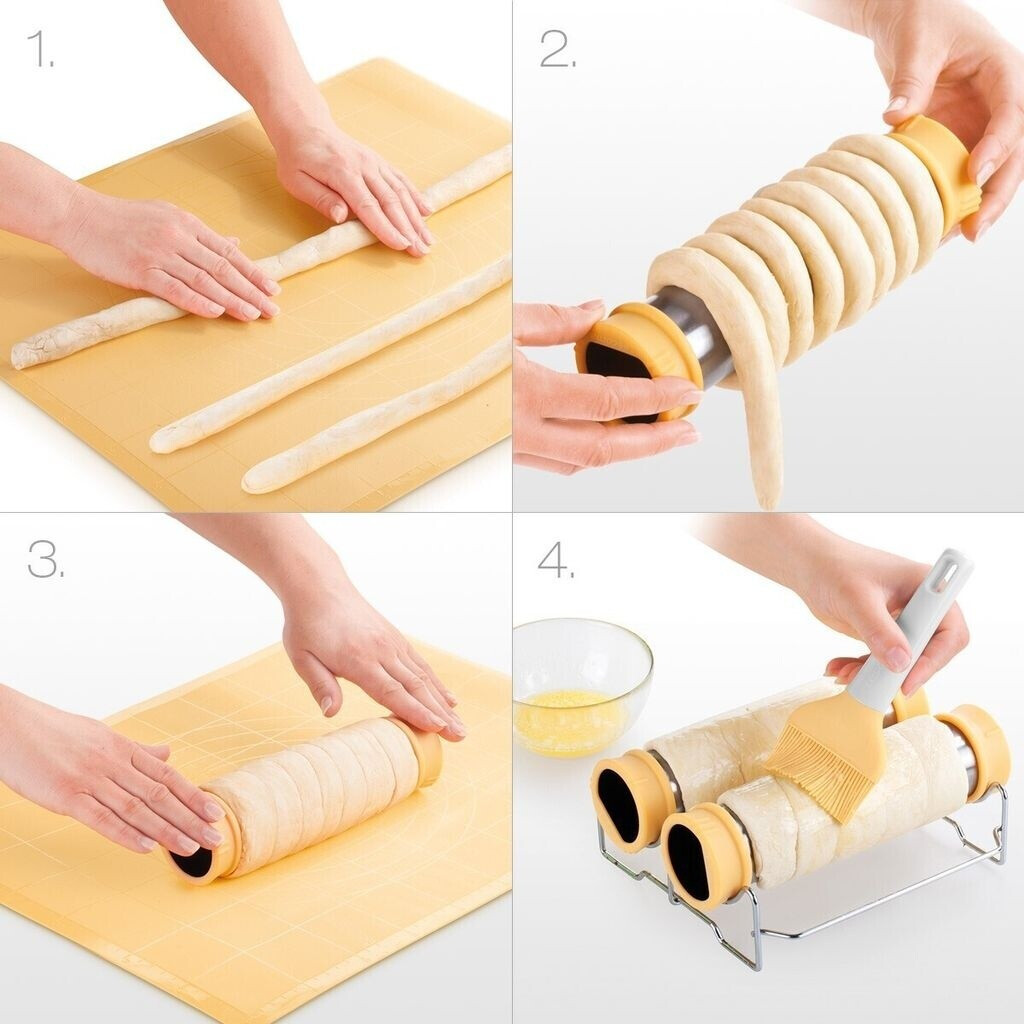 1.

2.

3.

4.