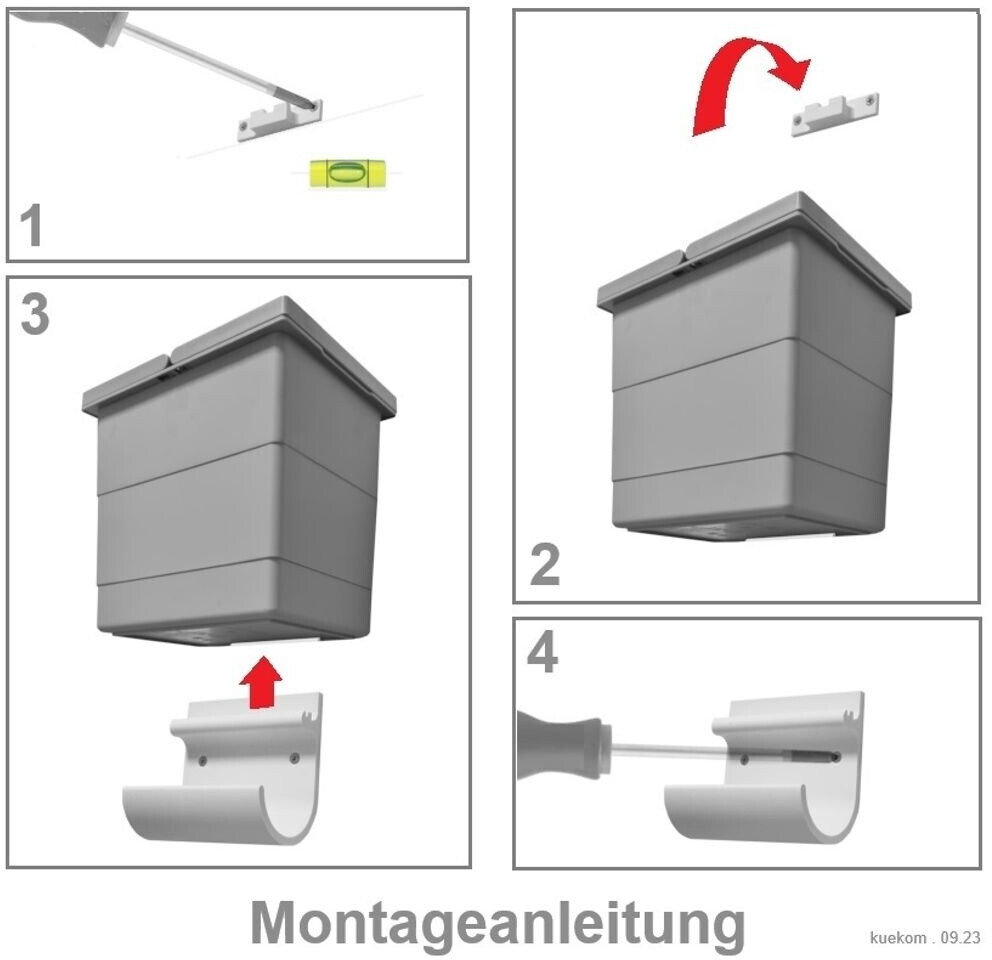 1

2

3

4

Montageanleitung

kuekom . 09.23