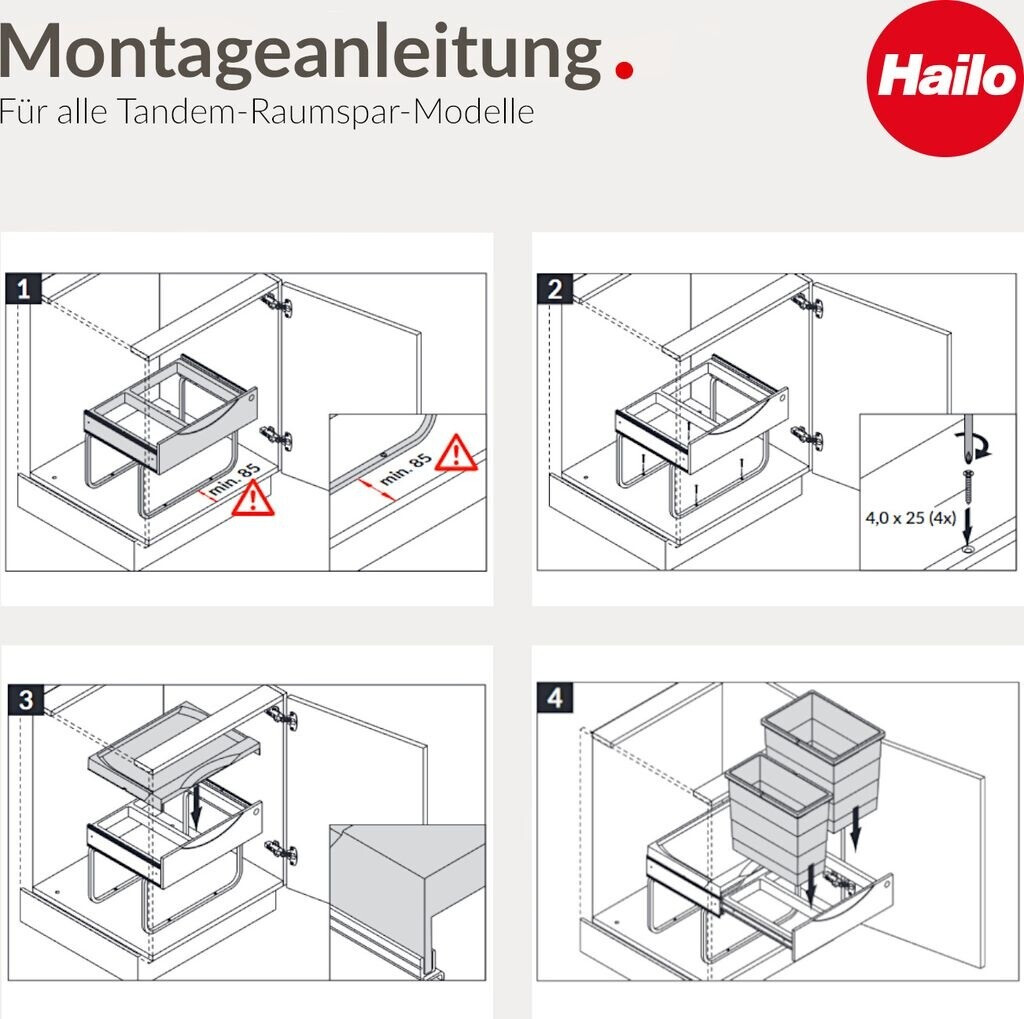 Montageanleitung.
Für alle Tandem-Raumspar-Modelle

Hailo

1
min. 85
min. 85

2
4,0 x 25 (4x)

3

4