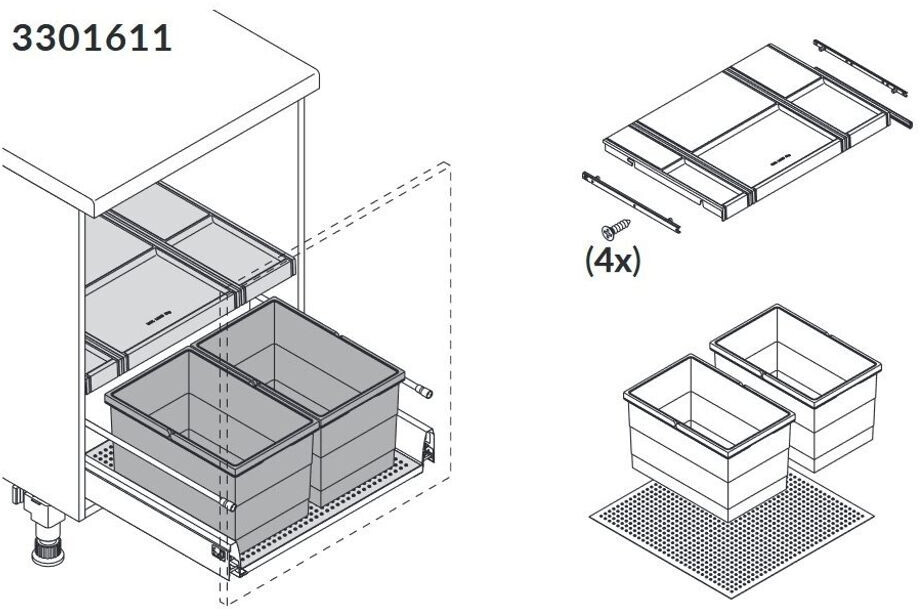 3301611

(4x)