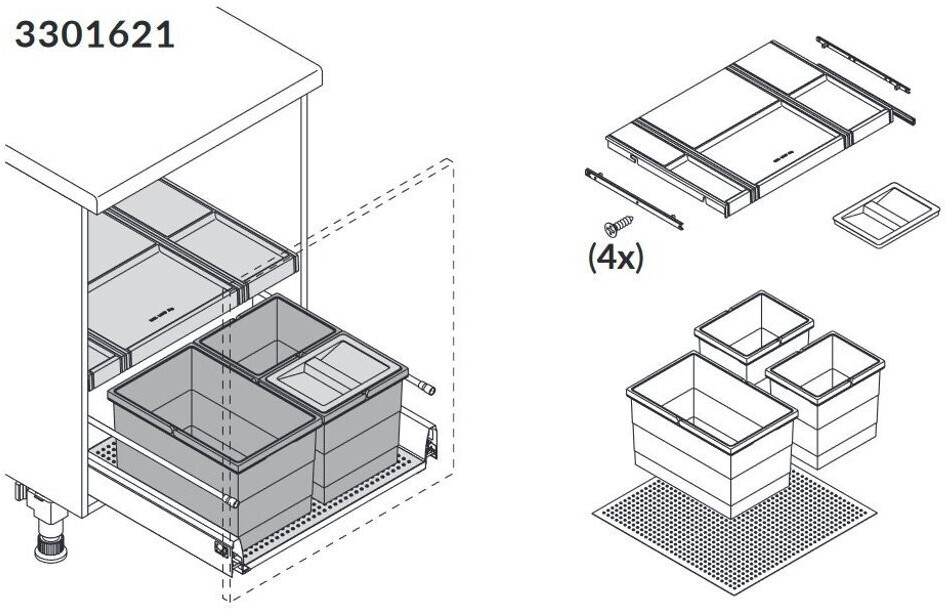 3301621

(4x)