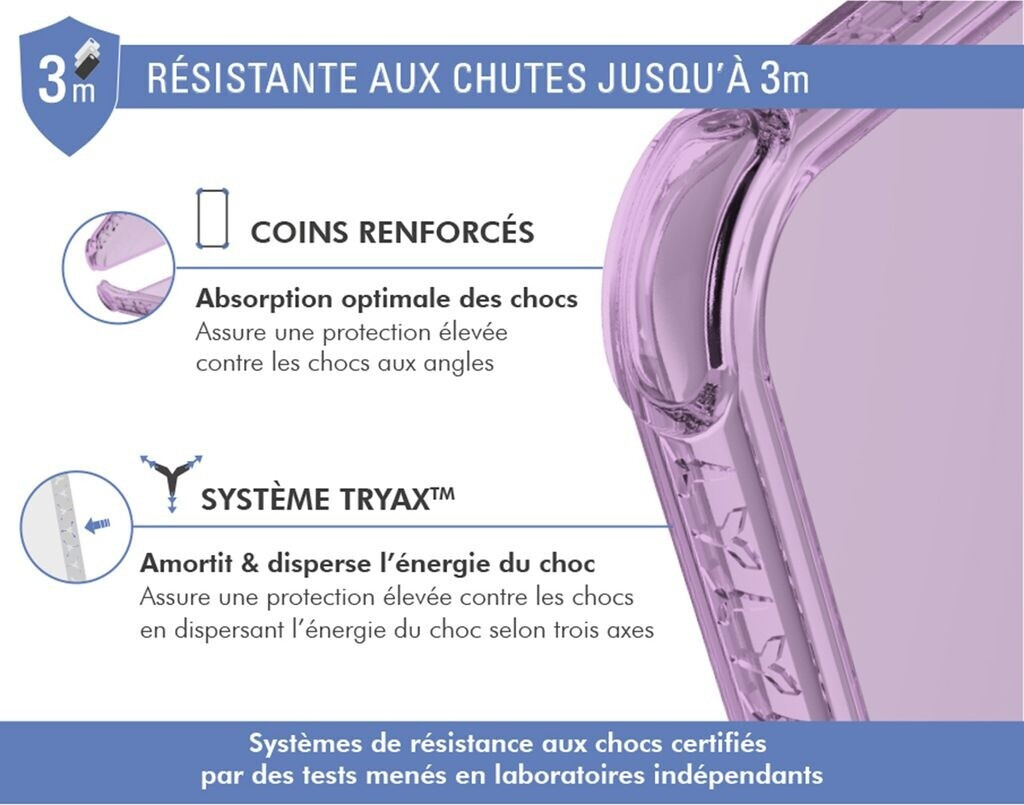 3m RÉSISTANTE AUX CHUTES JUSQU'À 3m

COINS RENFORCÉS

Absorption optimale des chocs
Assure une protection élevée contre les chocs aux angles

SYSTÈME TRYAX™

Amortit & disperse l'énergie du choc
Assure une protection élevée contre les chocs en dispersant l'énergie du choc selon trois axes

Systèmes de résistance aux chocs certifiés par des tests menés en laboratoires indépendants