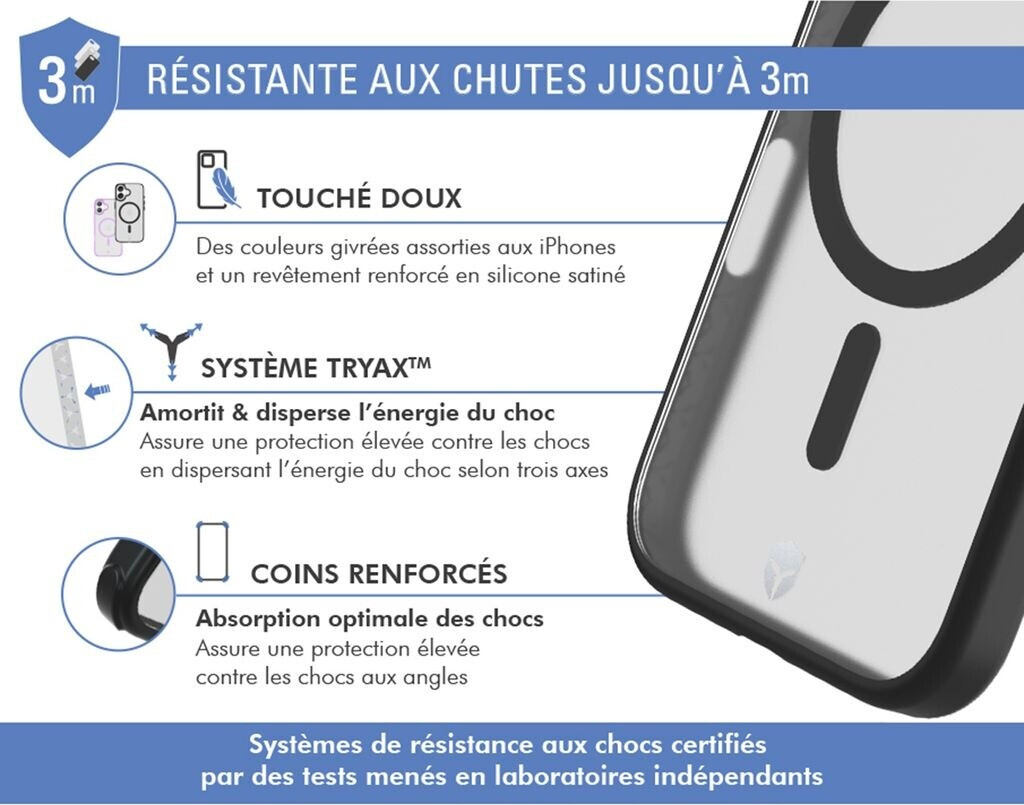 3m

RÉSISTANTE AUX CHUTES JUSQU'À 3m

TOUCHÉ DOUX

Des couleurs givrées assorties aux iPhones et un revêtement renforcé en silicone satiné

SYSTÈME TRYAX™

Amortit & disperse l'énergie du choc

Assure une protection élevée contre les chocs en dispersant l'énergie du choc selon trois axes

COINS RENFORCÉS

Absorption optimale des chocs

Assure une protection élevée contre les chocs aux angles

Systèmes de résistance aux chocs certifiés par des tests menés en laboratoires indépendants