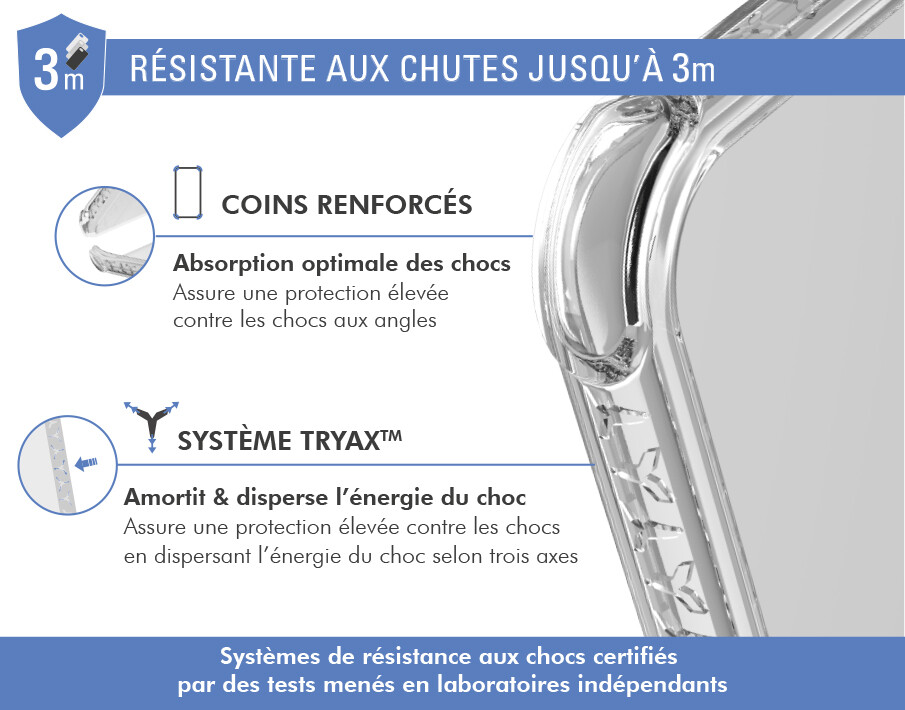 3m

RÉSISTANTE AUX CHUTES JUSQU'À 3m

COINS RENFORCÉS

Absorption optimale des chocs
Assure une protection élevée contre les chocs aux angles

SYSTÈME TRYAX™

Amortit & disperse l'énergie du choc
Assure une protection élevée contre les chocs en dispersant l'énergie du choc selon trois axes

Systèmes de résistance aux chocs certifiés par des tests menés en laboratoires indépendants