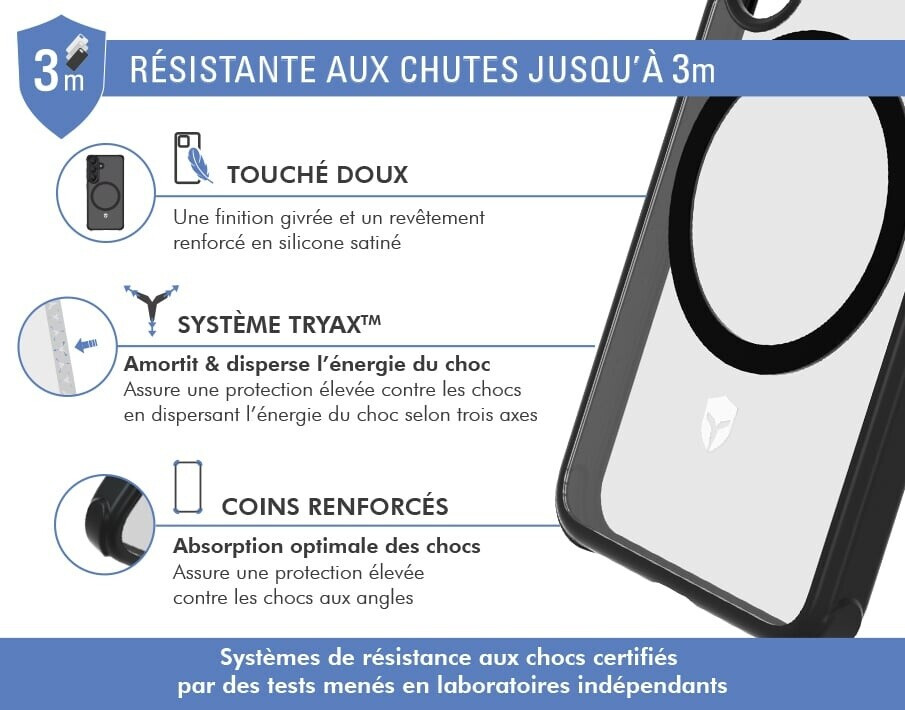 3m

RÉSISTANTE AUX CHUTES JUSQU'À 3m

TOUCHÉ DOUX

Une finition givrée et un revêtement renforcé en silicone satiné

SYSTÈME TRYAX™

Amortit & disperse l'énergie du choc

Assure une protection élevée contre les chocs en dispersant l'énergie du choc selon trois axes

COINS RENFORCÉS

Absorption optimale des chocs

Assure une protection élevée contre les chocs aux angles

Systèmes de résistance aux chocs certifiés par des tests menés en laboratoires indépendants