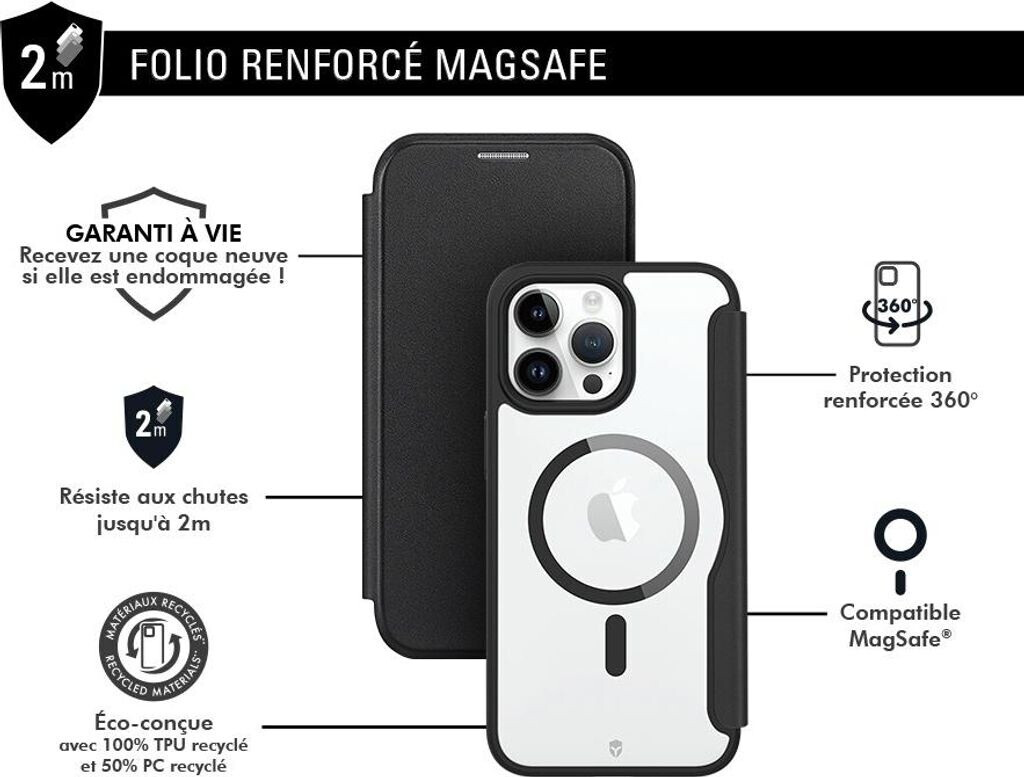 2m

FOLIO RENFORCÉ MAGSAFE

GARANTI À VIE
Recevez une coque neuve si elle est endommagée !

2m

Résiste aux chutes jusqu'à 2m

MATÉRIAUX RECYCLÉS RECYCLED MATERIALS

Éco-conçue avec 100% TPU recyclé et 50% PC recyclé

360°

Protection renforcée 360°

Compatible MagSafe®