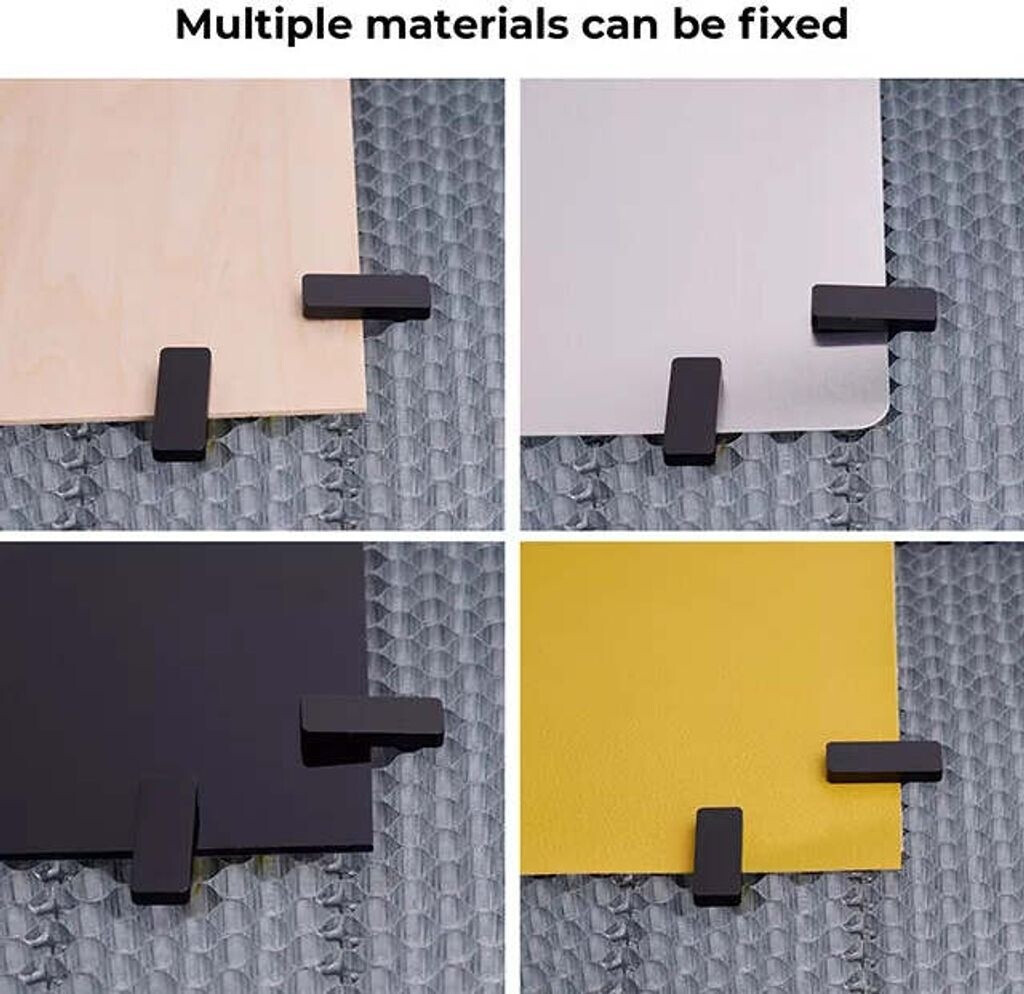 Multiple materials can be fixed