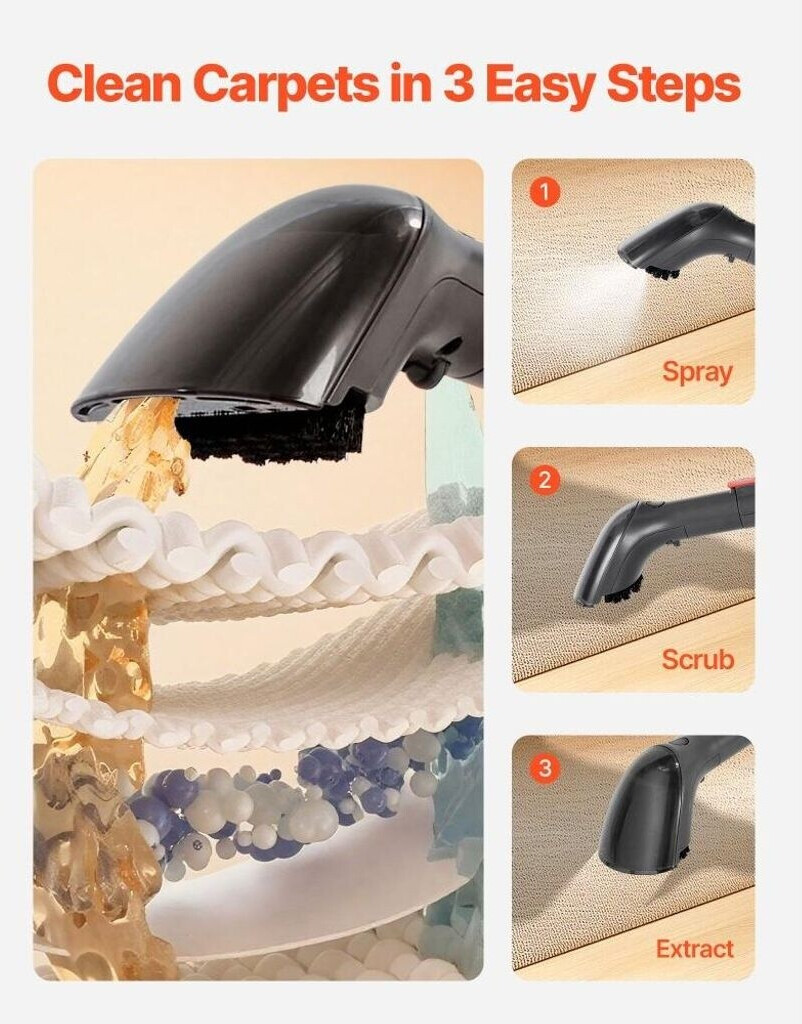 Clean Carpets in 3 Easy Steps

1
Spray

2
Scrub

3
Extract