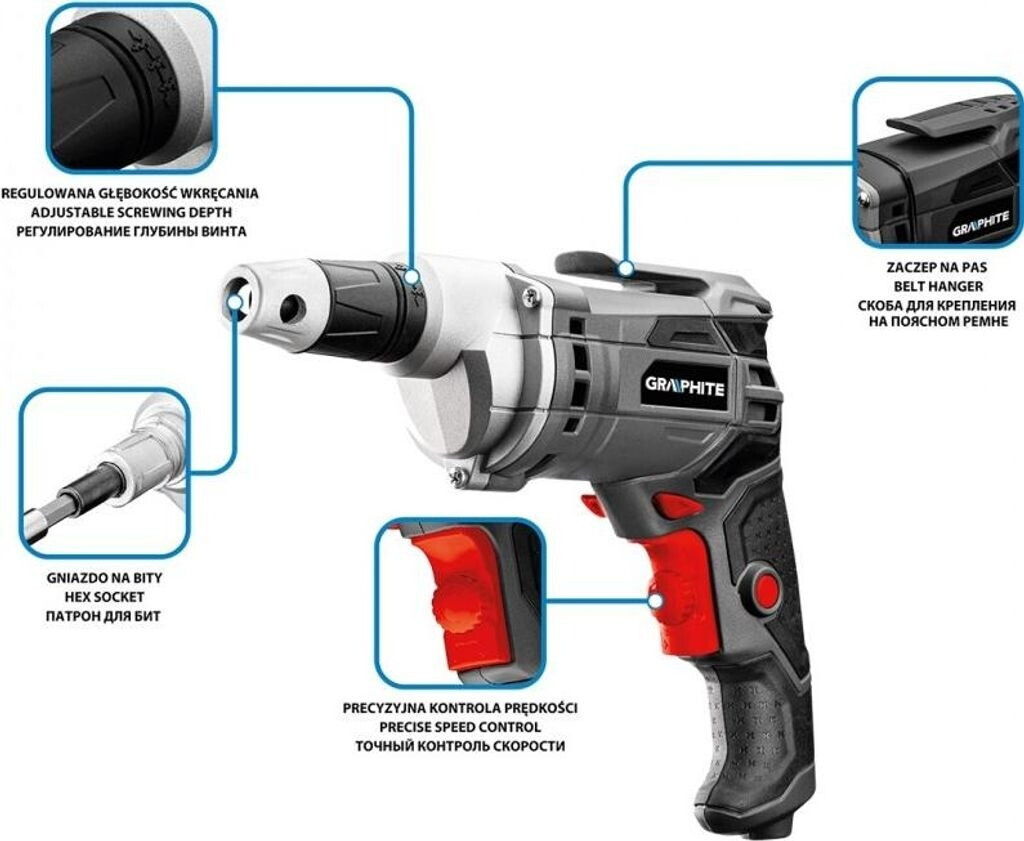 REGULOWANA GŁĘBOKOŚĆ WKRĘCANIA
ADJUSTABLE SCREWING DEPTH
РЕГУЛИРОВАНИЕ ГЛУБИНЫ ВИНТА

GRAPHITE

ZACZEP NA PAS
BELT HANGER
СКОБА ДЛЯ КРЕПЛЕНИЯ НА ПОЯСНОМ РЕМНЕ

GRAPHITE

GNIAZDO NA BITY
HEX SOCKET
ПАТРОН ДЛЯ БИТ

PRECYZYJNA KONTROLA PRĘDKOŚCI
PRECISE SPEED CONTROL
ТОЧНЫЙ КОНТРОЛЬ СКОРОСТИ