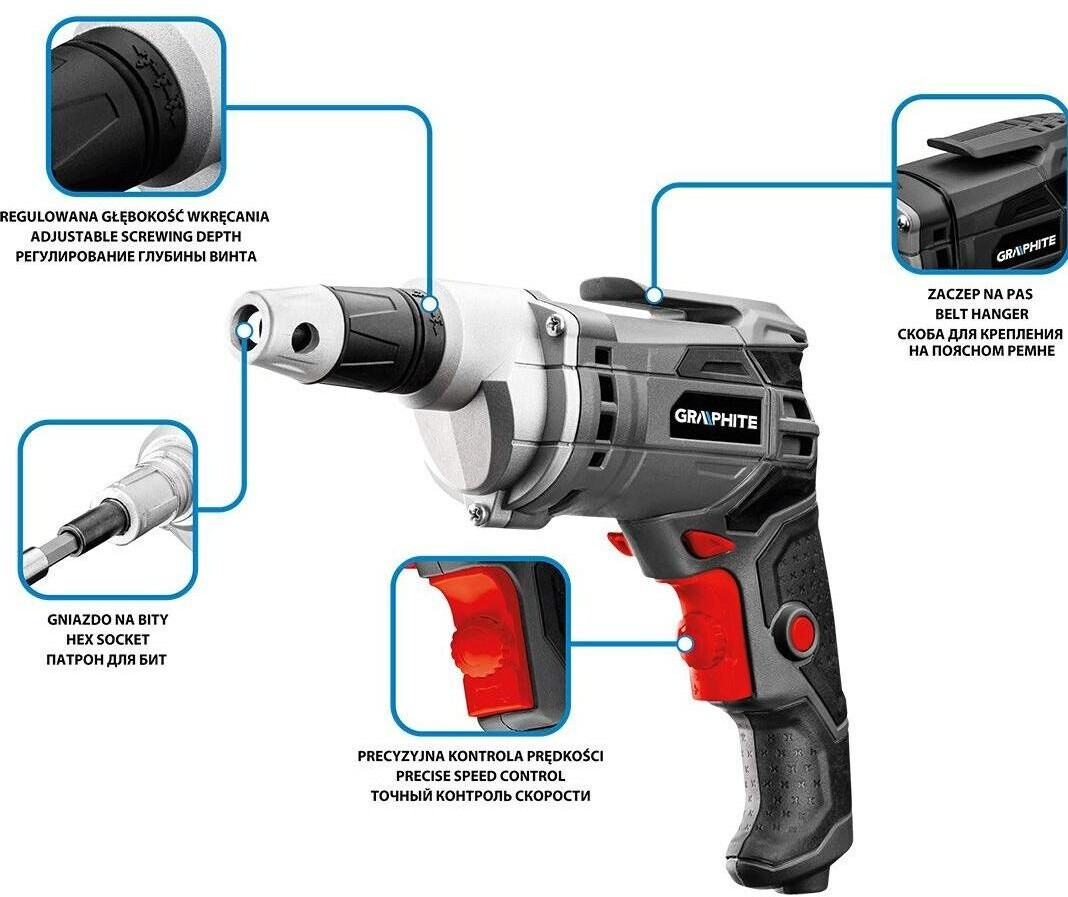 REGULOWANA GŁĘBOKOŚĆ WKRĘCANIA
ADJUSTABLE SCREWING DEPTH
РЕГУЛИРОВАНИЕ ГЛУБИНЫ ВИНТА

GRAPHITE

ZACZEP NA PAS
BELT HANGER
СКОБА ДЛЯ КРЕПЛЕНИЯ НА ПОЯСНОМ РЕМНЕ

GRAPHITE

GNIAZDO NA BITY
HEX SOCKET
ПАТРОН ДЛЯ БИТ

PRECYZYJNA KONTROLA PRĘDKOŚCI
PRECISE SPEED CONTROL
ТОЧНЫЙ КОНТРОЛЬ СКОРОСТИ