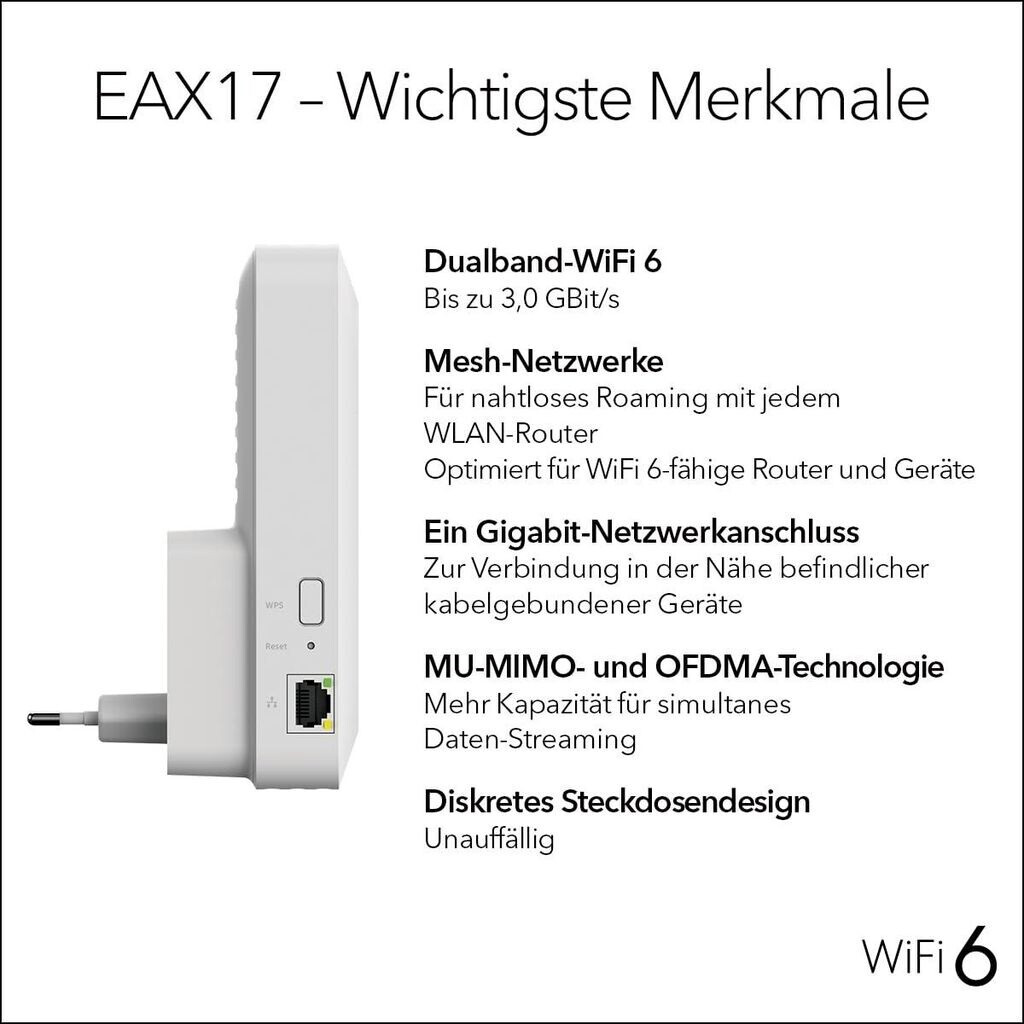 EAX17 – Wichtigste Merkmale

WPS

Reset

Dualband-WiFi 6
Bis zu 3,0 GBit/s

Mesh-Netzwerke
Für nahtloses Roaming mit jedem WLAN-Router
Optimiert für WiFi 6-fähige Router und Geräte

Ein Gigabit-Netzwerkanschluss
Zur Verbindung in der Nähe befindlicher kabelgebundener Geräte

MU-MIMO- und OFDMA-Technologie
Mehr Kapazität für simultanes Daten-Streaming

Diskretes Steckdosendesign
Unauffällig

WiFi 6