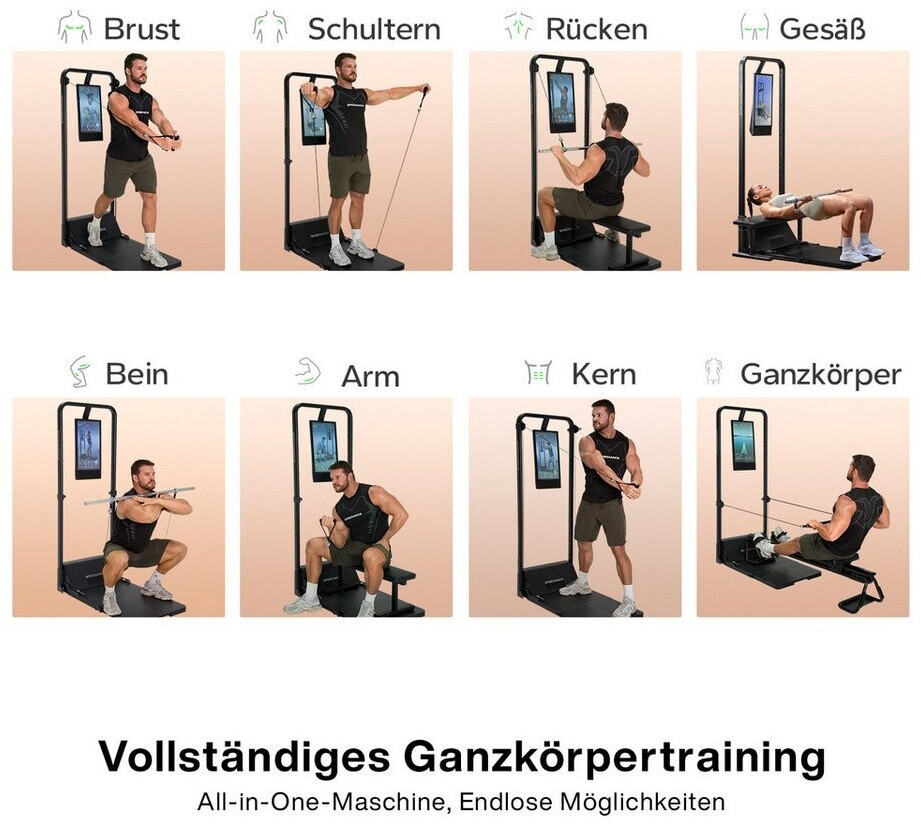 Brust
Schultern
Rücken
Gesäß

Bein
Arm
Kern
Ganzkörper

Vollständiges Ganzkörpertraining
All-in-One-Maschine, Endlose Möglichkeiten