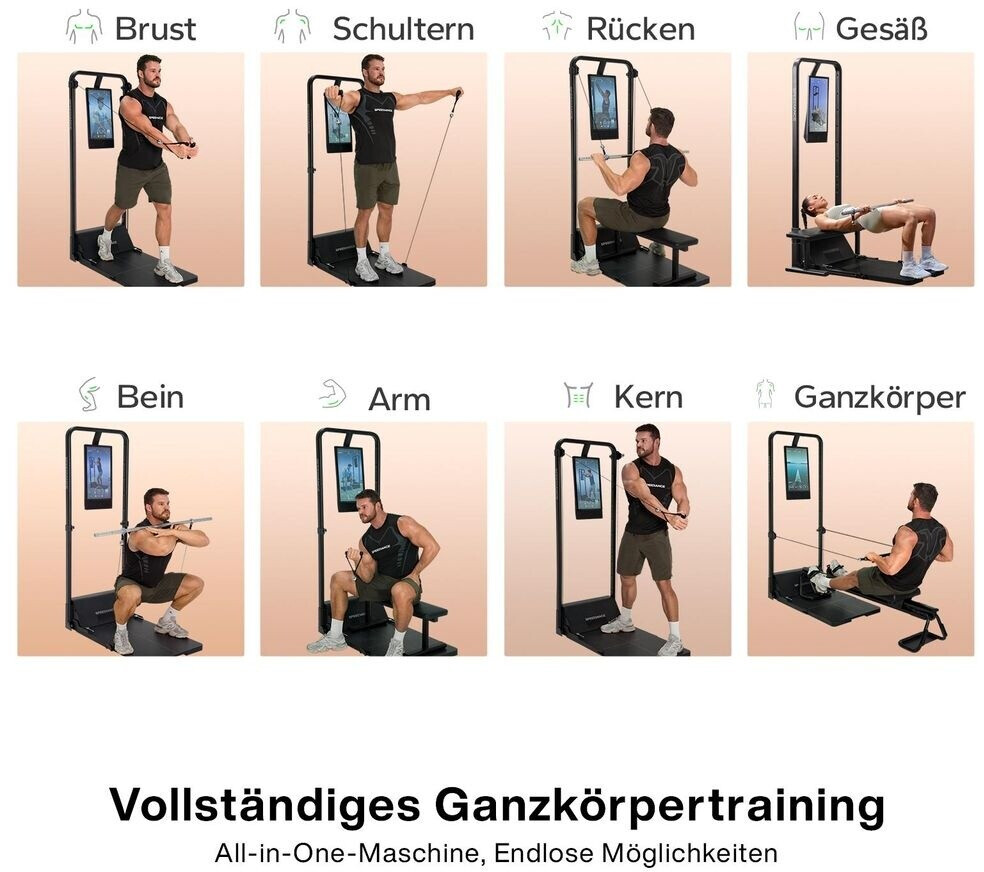 Brust

Schultern

Rücken

Gesäß

Bein

Arm

Kern

Ganzkörper

Vollständiges Ganzkörpertraining

All-in-One-Maschine, Endlose Möglichkeiten