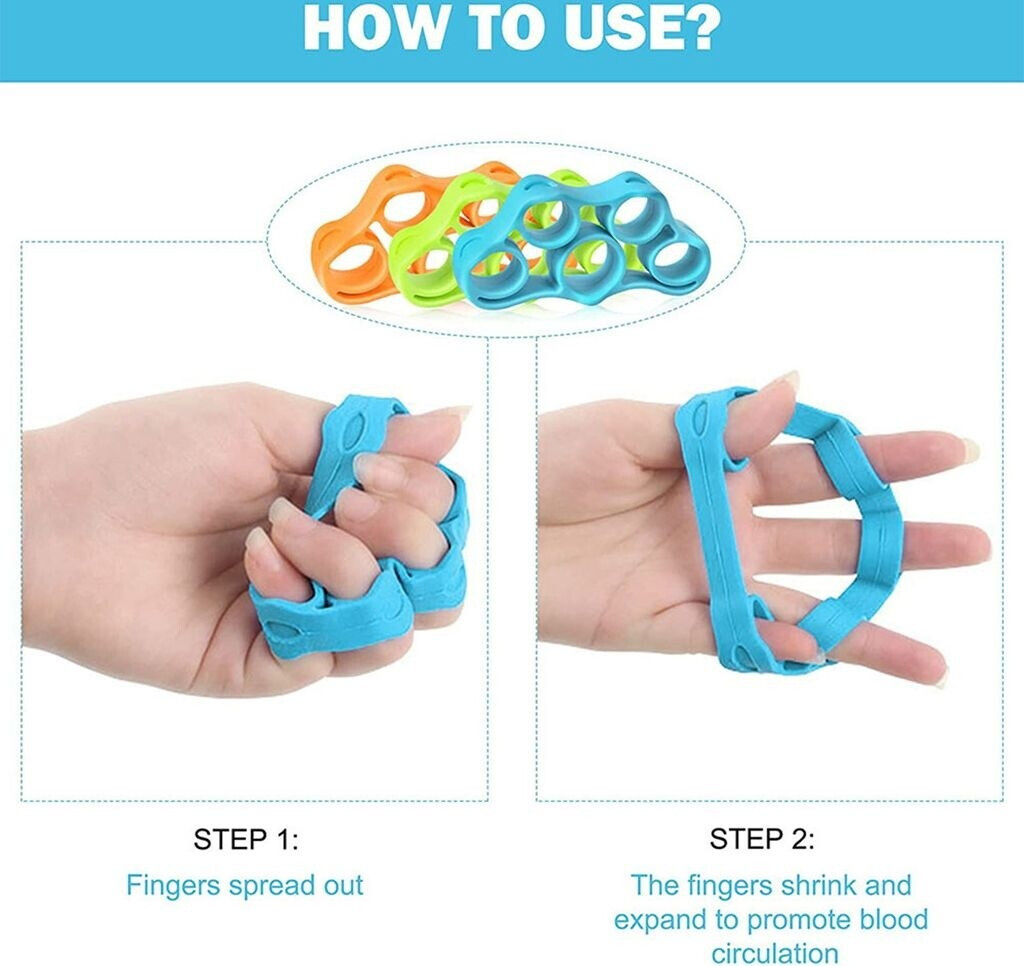 HOW TO USE?

STEP 1:
Fingers spread out

STEP 2:
The fingers shrink and expand to promote blood circulation