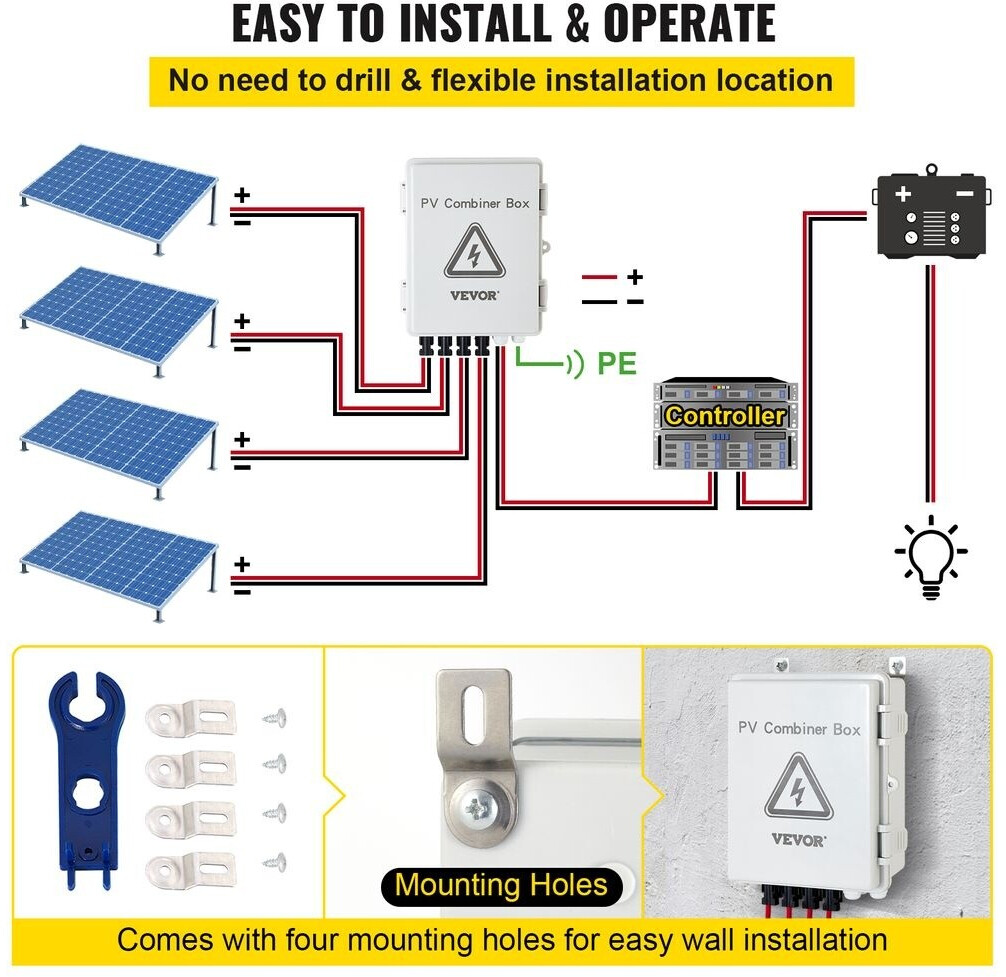 EASY TO INSTALL & OPERATE

No need to drill & flexible installation location

+
−
+
−
+
−
+
−

PV Combiner Box

VEVOR

+
−

PE

Controller

+ −

PV Combiner Box

VEVOR

Mounting Holes

Comes with four mounting holes for easy wall installation