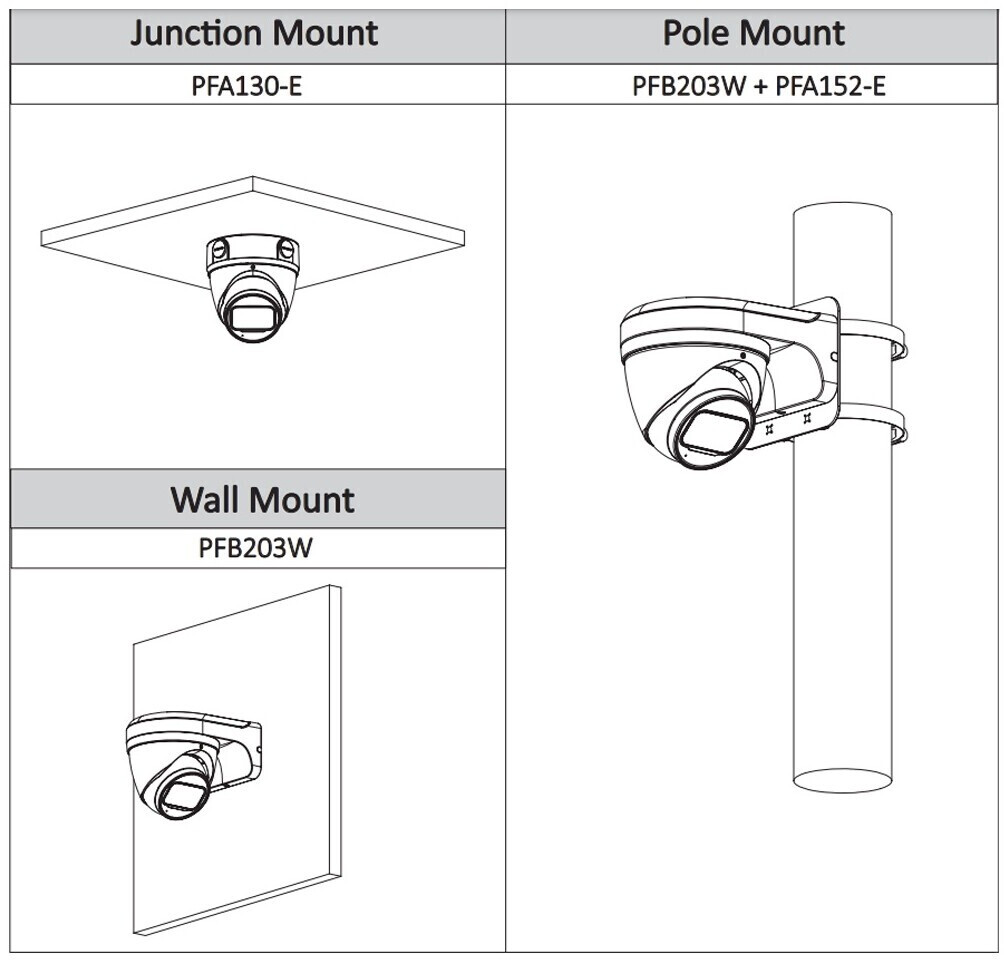 Junction Mount
PFA130-E

Wall Mount
PFB203W

Pole Mount
PFB203W + PFA152-E