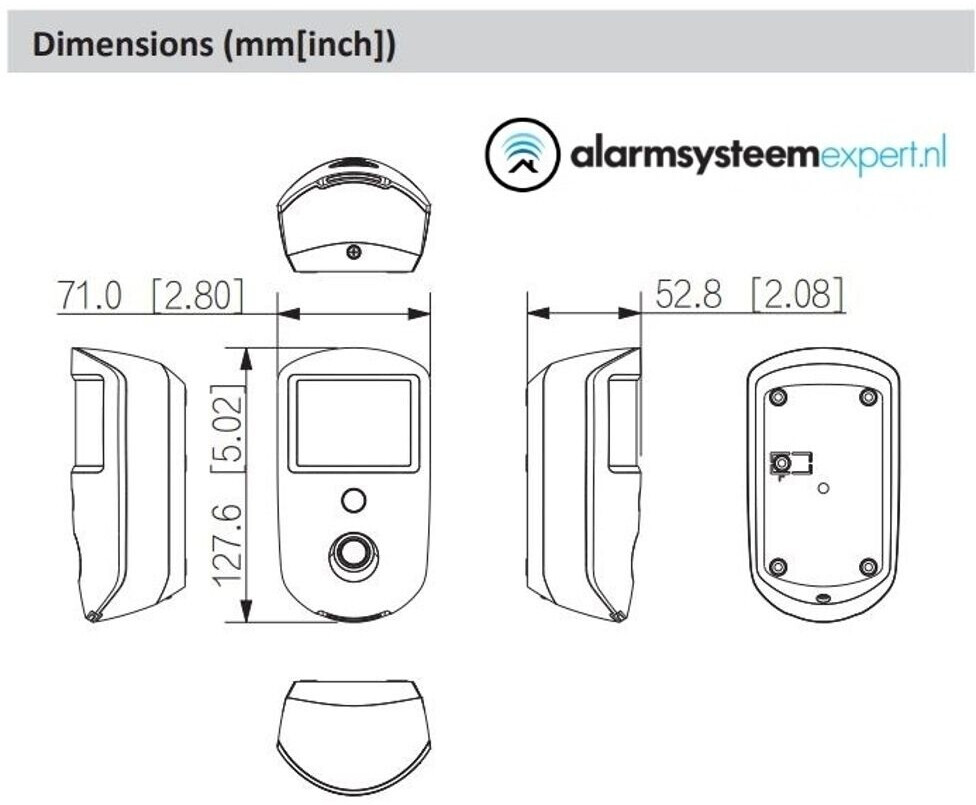 Dimensions (mm[inch])

alarmsysteemexpert.nl

71.0 [2.80]

52.8 [2.08]

127.6 [5.02]