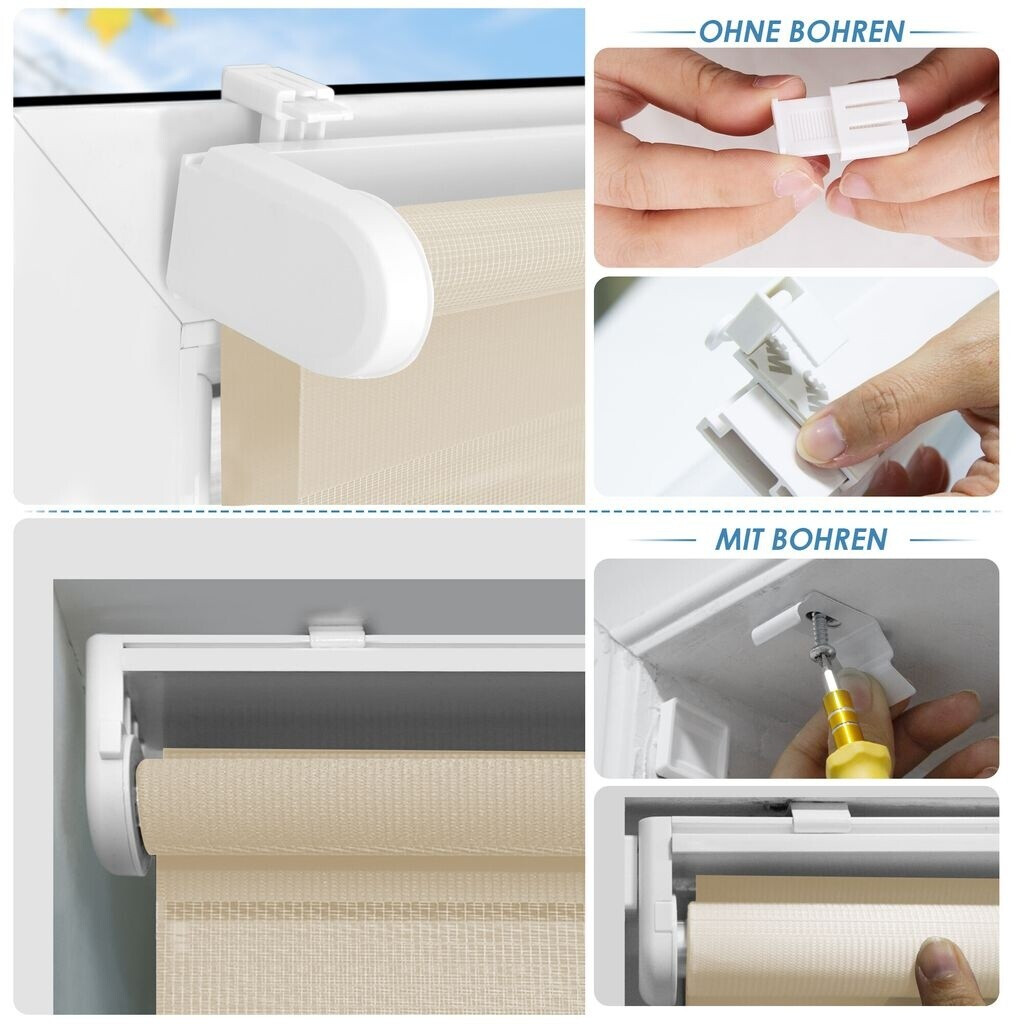 OHNE BOHREN

MIT BOHREN