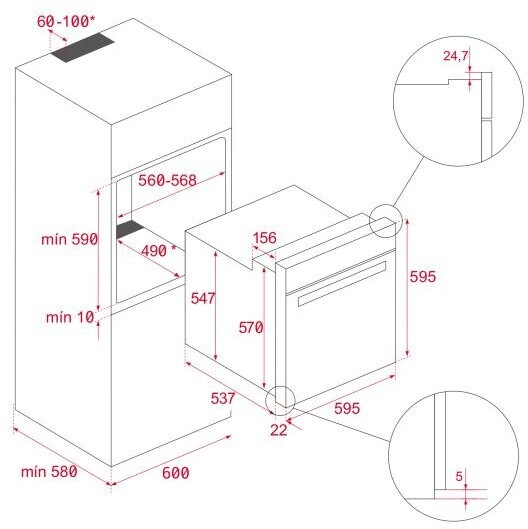 60-100*

24,7

560-568

mín 590

490 *

156

595

547

570

mín 10

537

595

22

5

mín 580

600