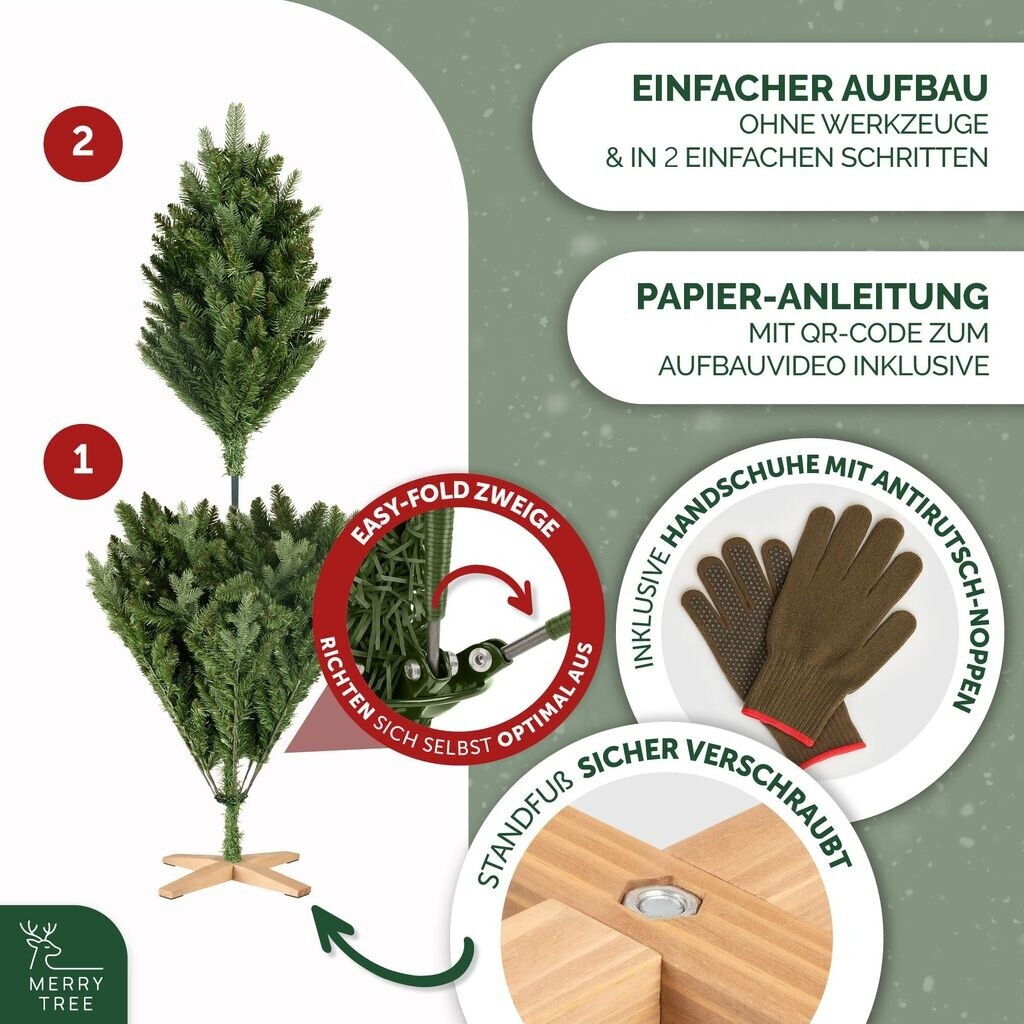 2

1

EINFACHER AUFBAU
OHNE WERKZEUGE
& IN 2 EINFACHEN SCHRITTEN

PAPIER-ANLEITUNG
MIT QR-CODE ZUM
AUFBAUVIDEO INKLUSIVE

EASY-FOLD ZWEIGE
RICHTEN SICH SELBST OPTIMAL AUS

INKLUSIVE HANDSCHUHE MIT ANTIRUTSCH-NOPPEN

STANDFUß SICHER VERSCHRAUBT

MERRY TREE