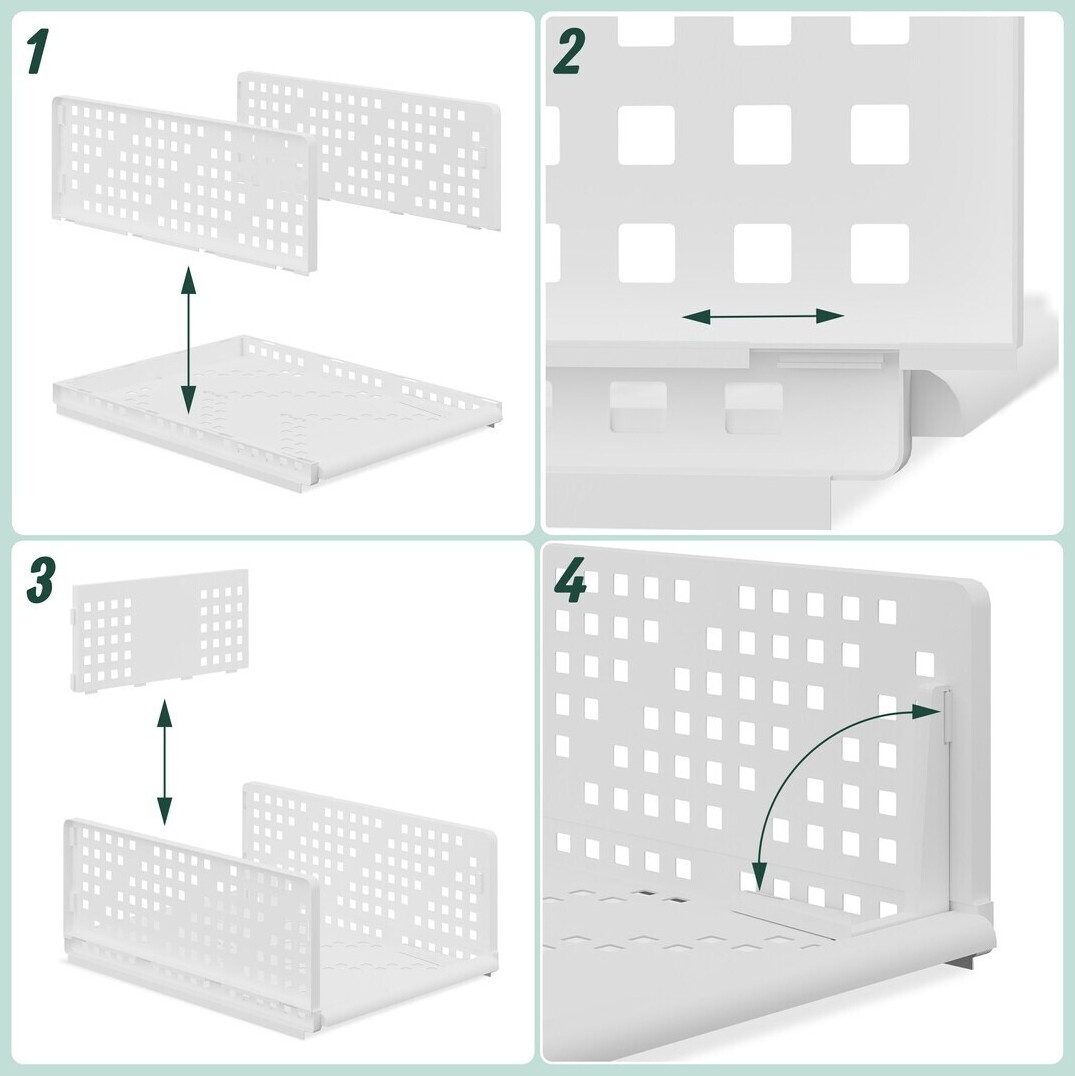 1

2

3

4