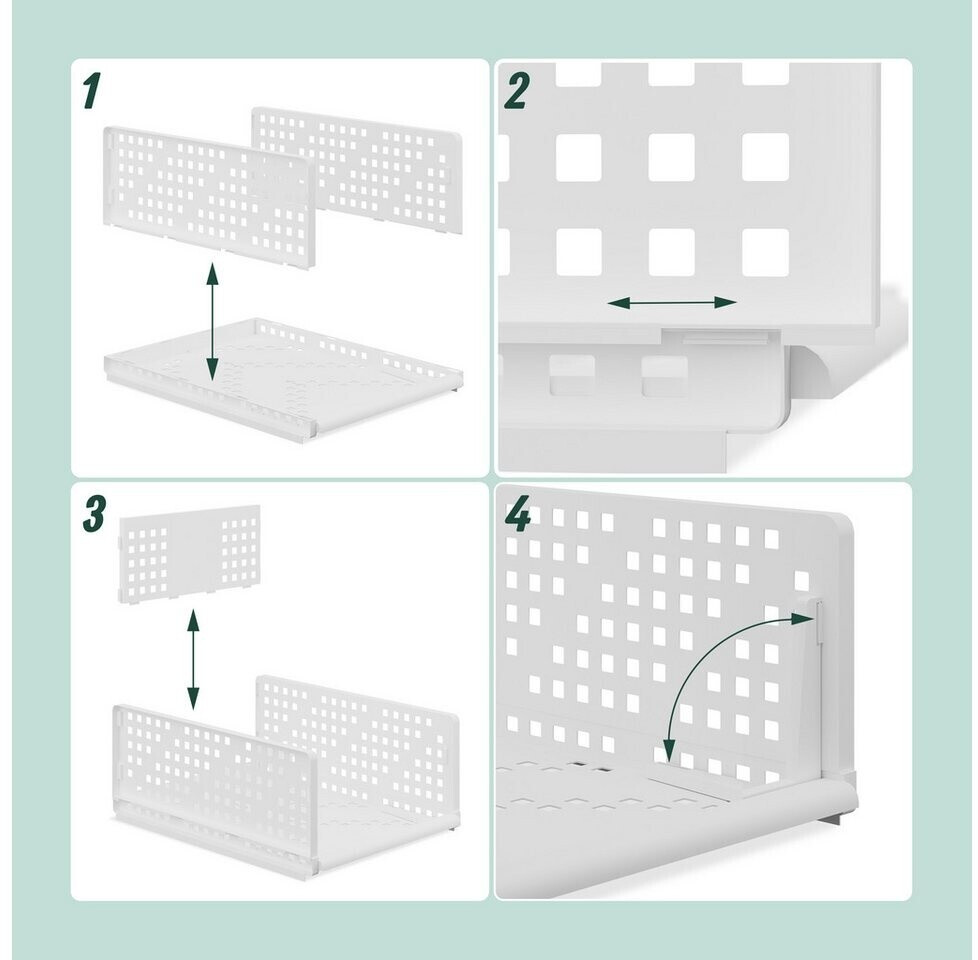 1

2

3

4