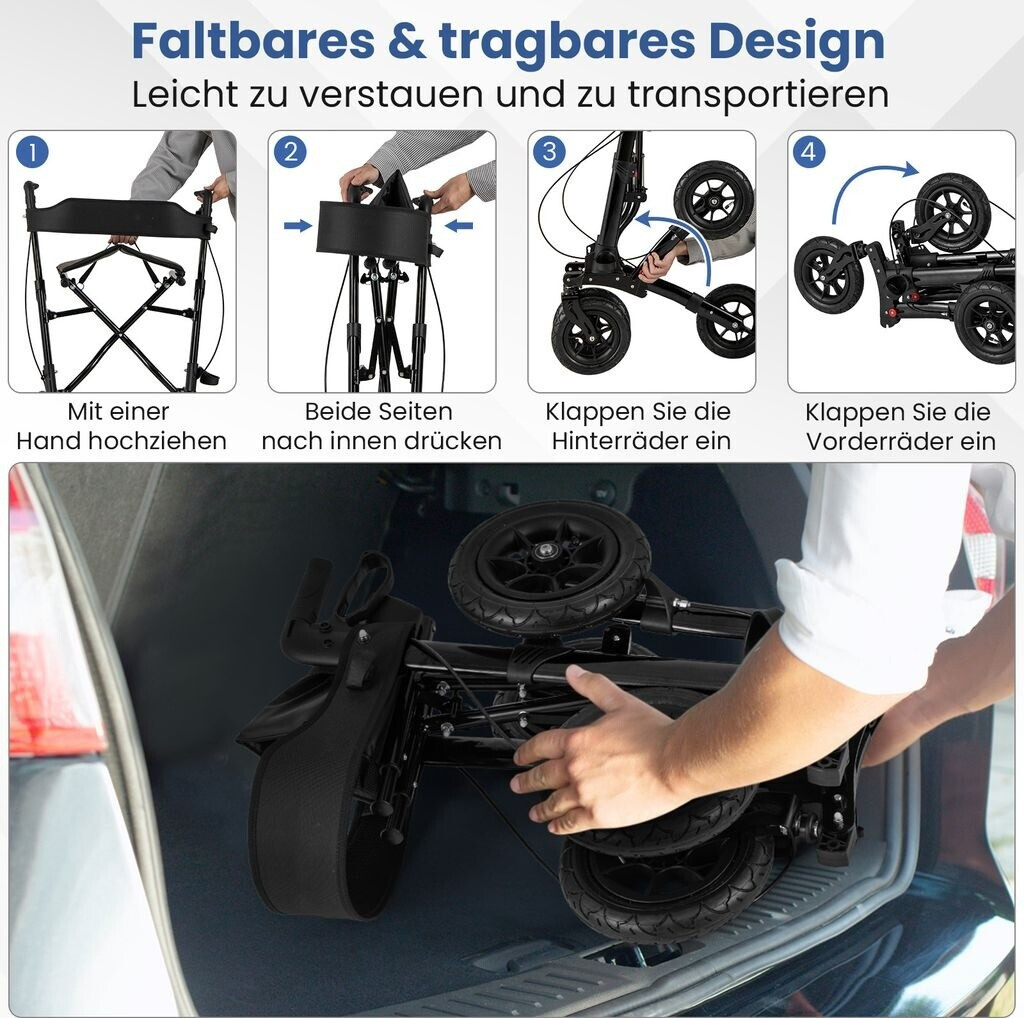 Faltbares & tragbares Design
Leicht zu verstauen und zu transportieren

1
Mit einer Hand hochziehen

2
Beide Seiten nach innen drücken

3
Klappen Sie die Hinterräder ein

4
Klappen Sie die Vorderräder ein