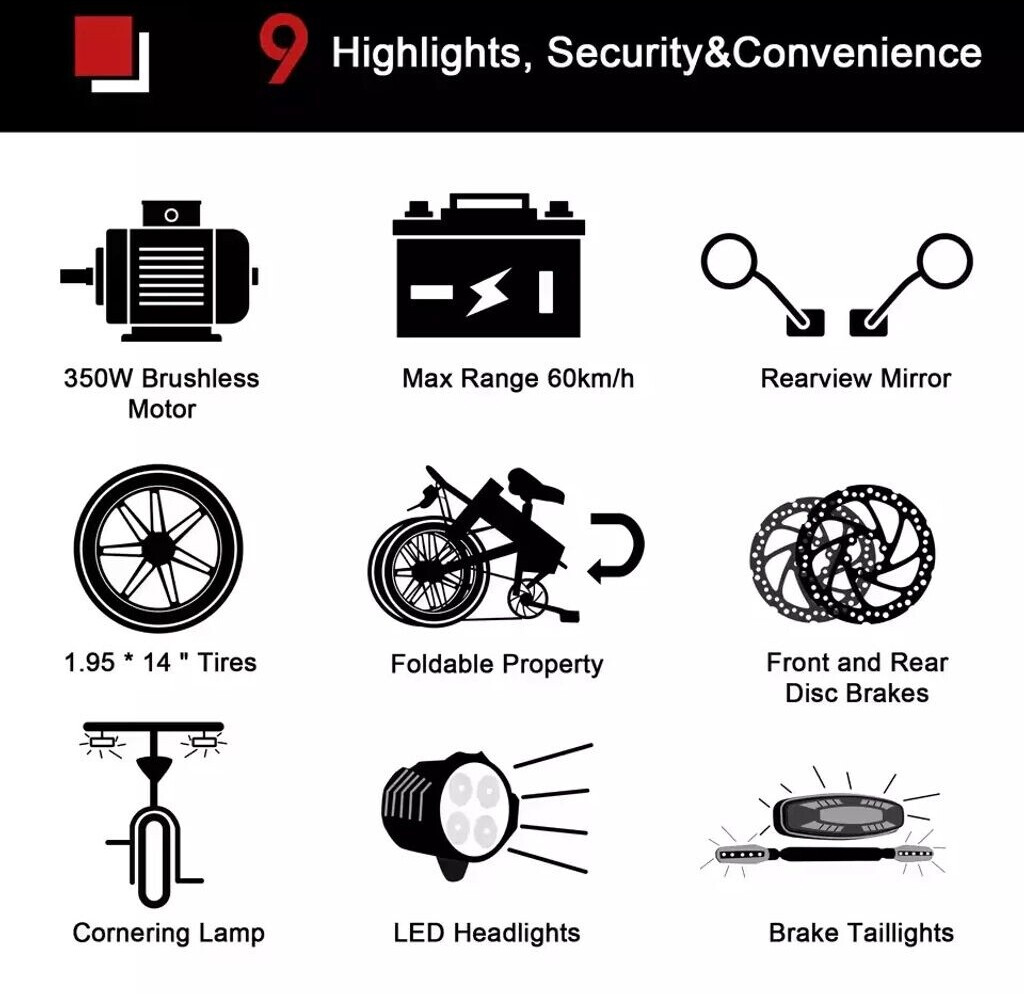 9 Highlights, Security&Convenience

350W Brushless Motor

Max Range 60km/h

Rearview Mirror

1.95 * 14 " Tires

Foldable Property

Front and Rear Disc Brakes

Cornering Lamp

LED Headlights

Brake Taillights