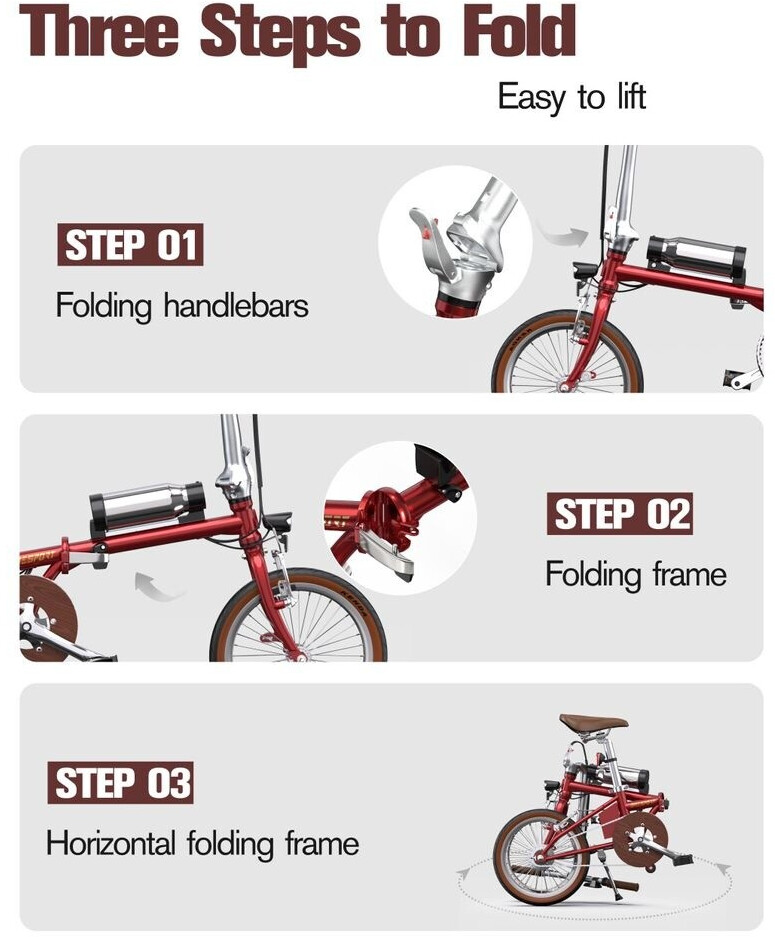 Three Steps to Fold

Easy to lift

STEP 01

Folding handlebars

STEP 02

Folding frame

STEP 03

Horizontal folding frame