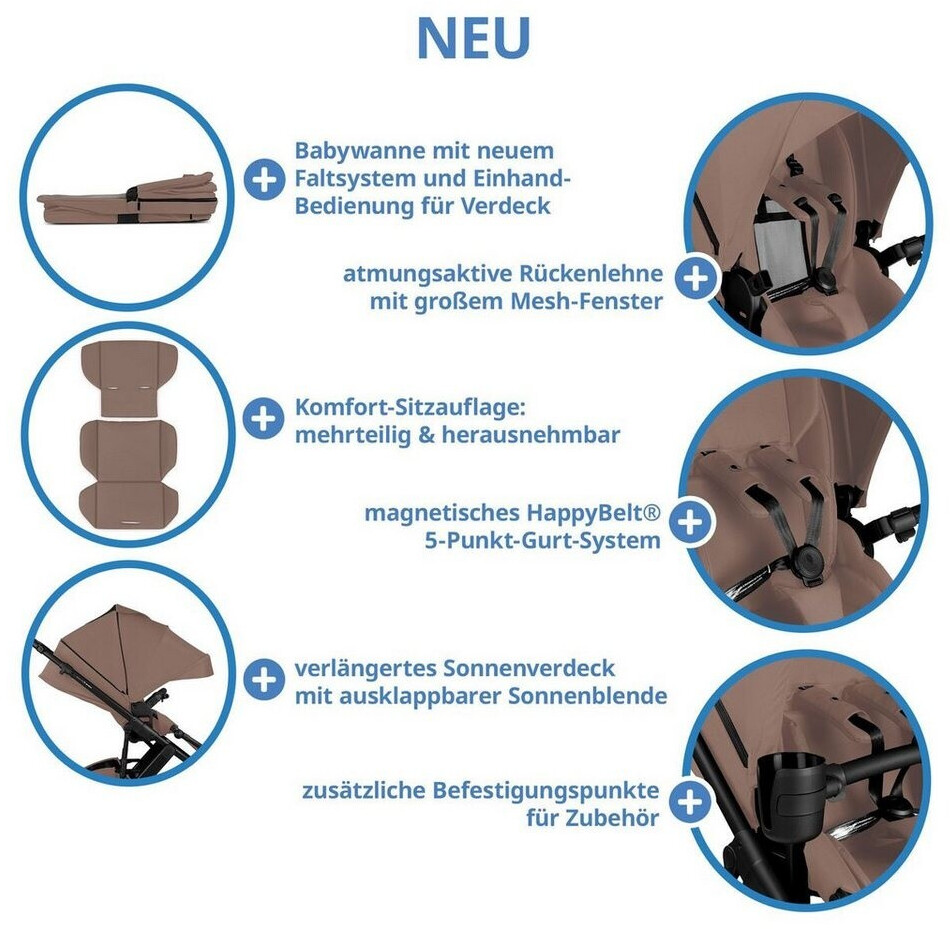 NEU

Babywanne mit neuem Faltsystem und Einhand-Bedienung für Verdeck

atmungsaktive Rückenlehne mit großem Mesh-Fenster

Komfort-Sitzauflage: mehrteilig & herausnehmbar

magnetisches HappyBelt® 5-Punkt-Gurt-System

verlängertes Sonnenverdeck mit ausklappbarer Sonnenblende

zusätzliche Befestigungspunkte für Zubehör