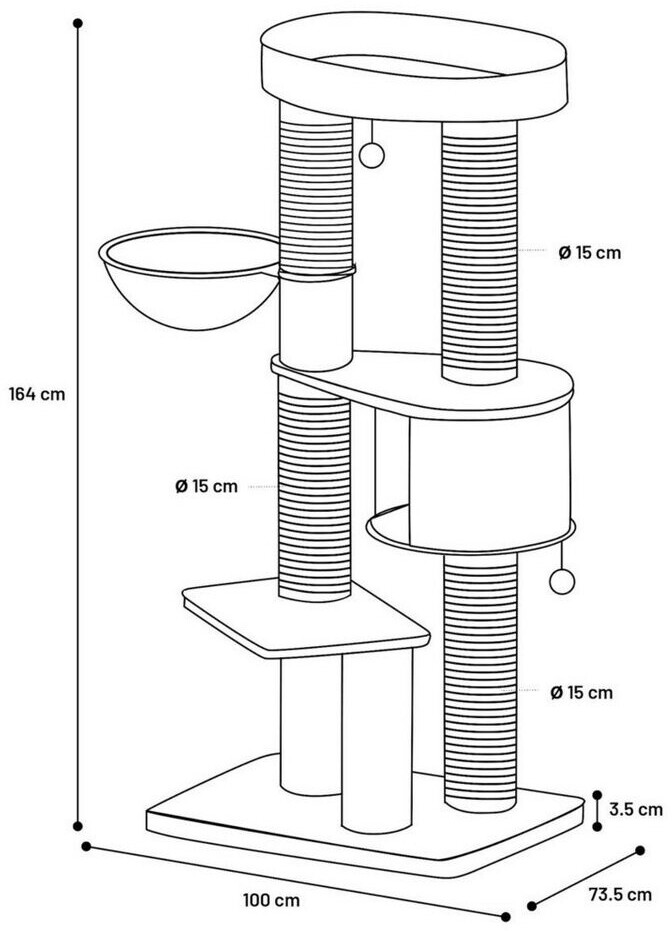 164 cm

Ø 15 cm

Ø 15 cm

Ø 15 cm

3.5 cm

100 cm

73.5 cm