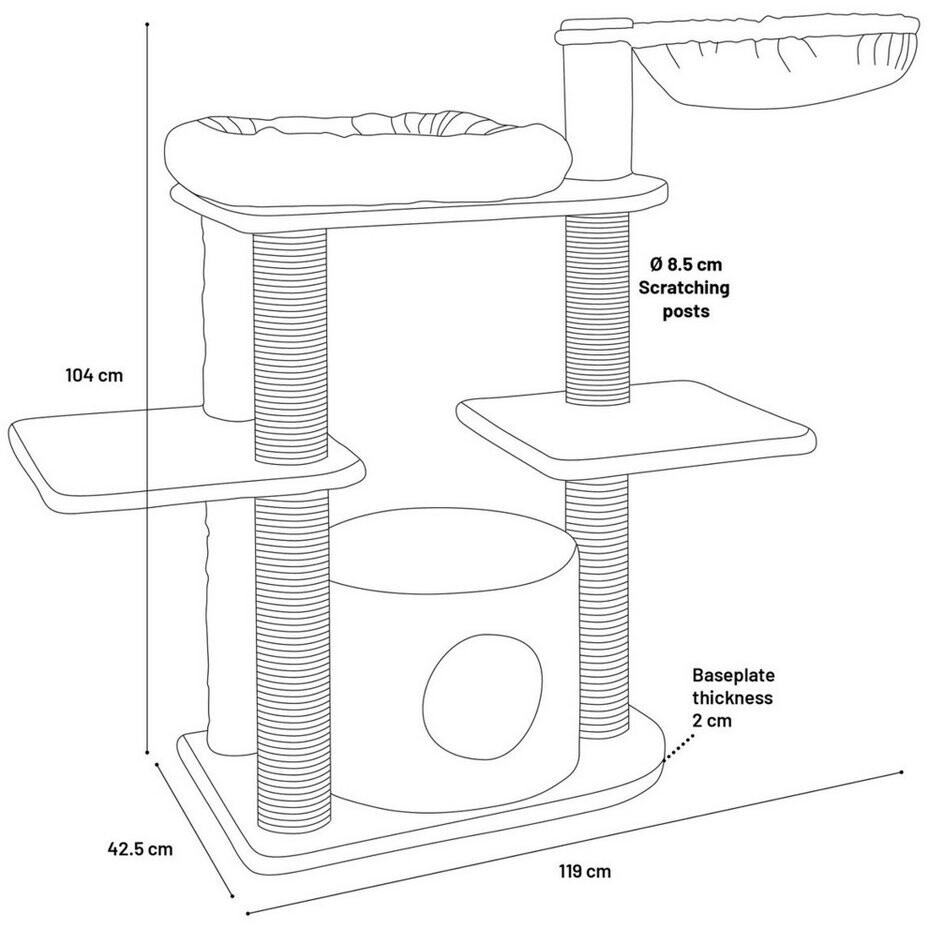 Ø 8.5 cm
Scratching
posts

104 cm

Baseplate
thickness
2 cm

42.5 cm

119 cm