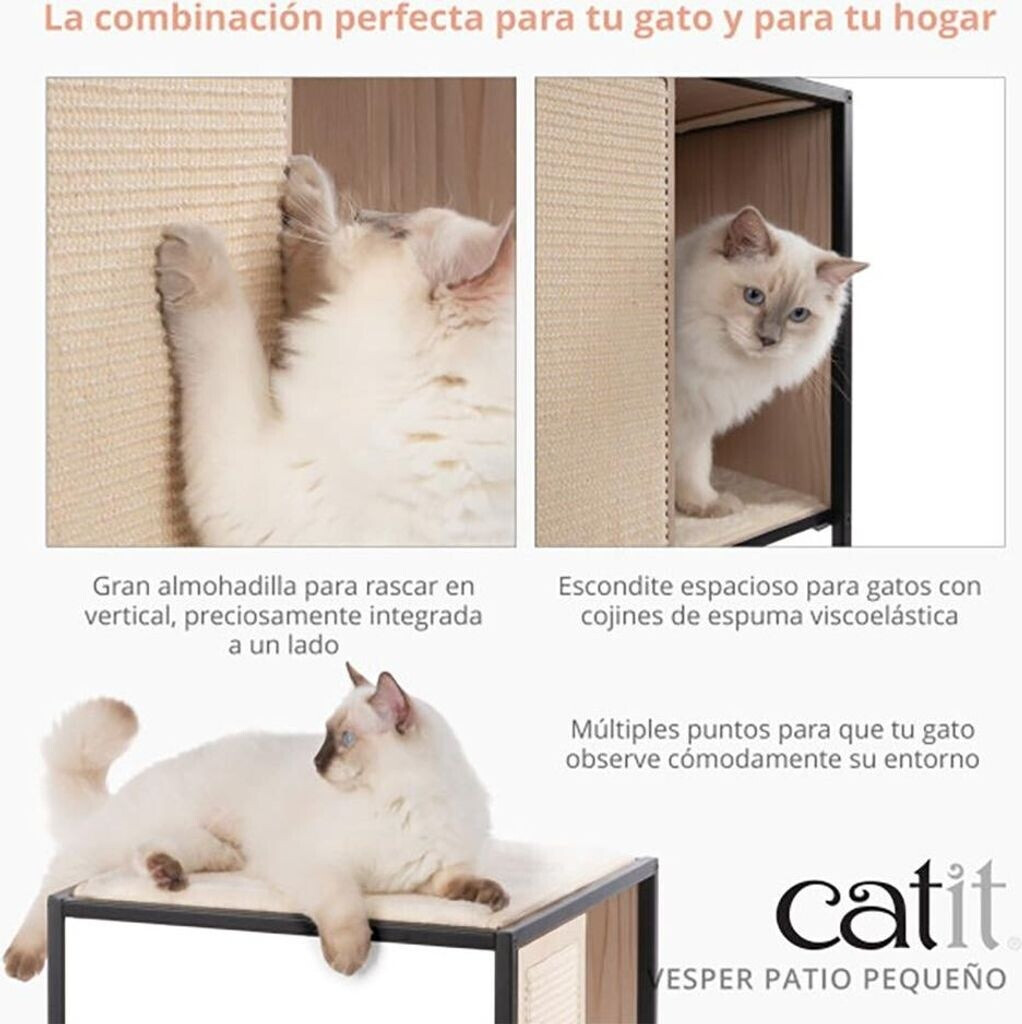 La combinación perfecta para tu gato y para tu hogar

Gran almohadilla para rascar en vertical, preciosamente integrada a un lado

Escondite espacioso para gatos con cojines de espuma viscoelástica

Múltiples puntos para que tu gato observe cómodamente su entorno

catit

VESPER PATIO PEQUEÑO