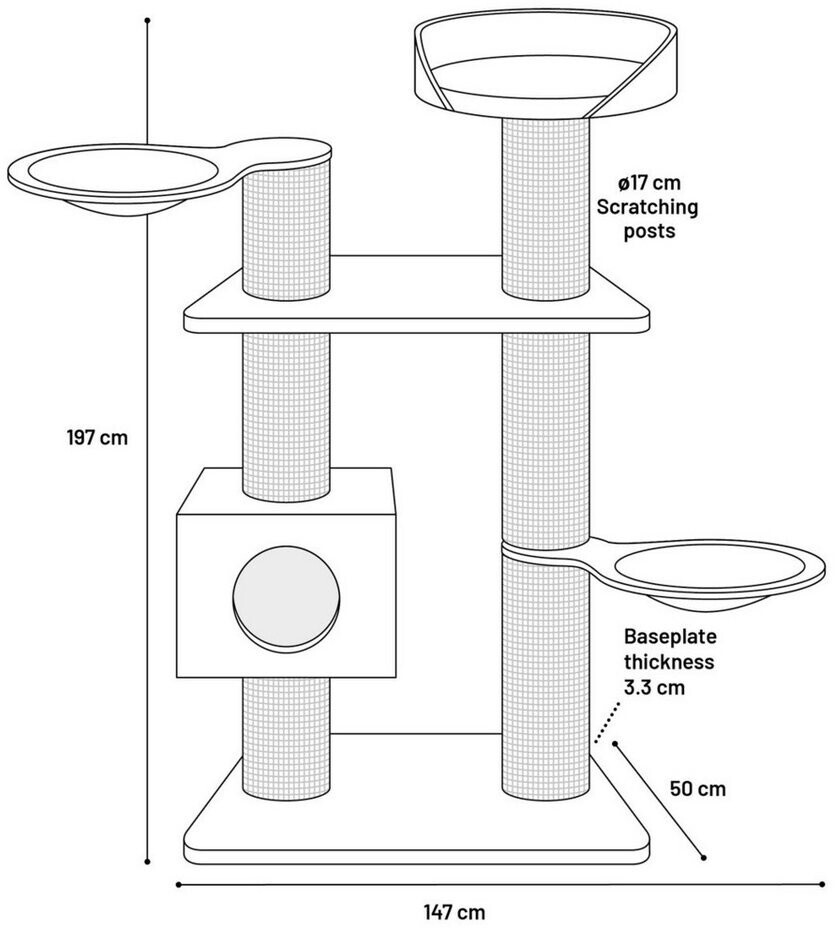 ø17 cm
Scratching
posts

197 cm

Baseplate
thickness
3.3 cm

50 cm

147 cm