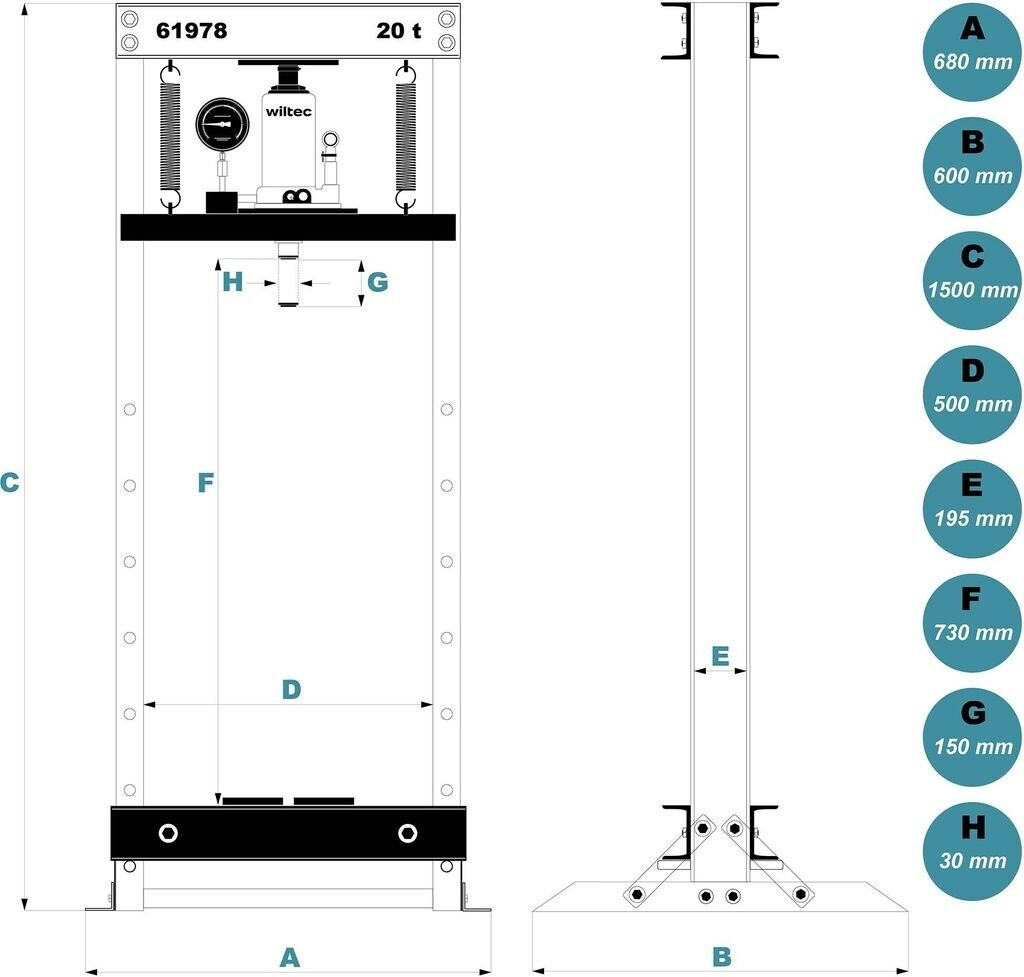 61978 20 t

wiltec

H G

C F

D

A

E

B

A
680 mm

B
600 mm

C
1500 mm

D
500 mm

E
195 mm

F
730 mm

G
150 mm

H
30 mm