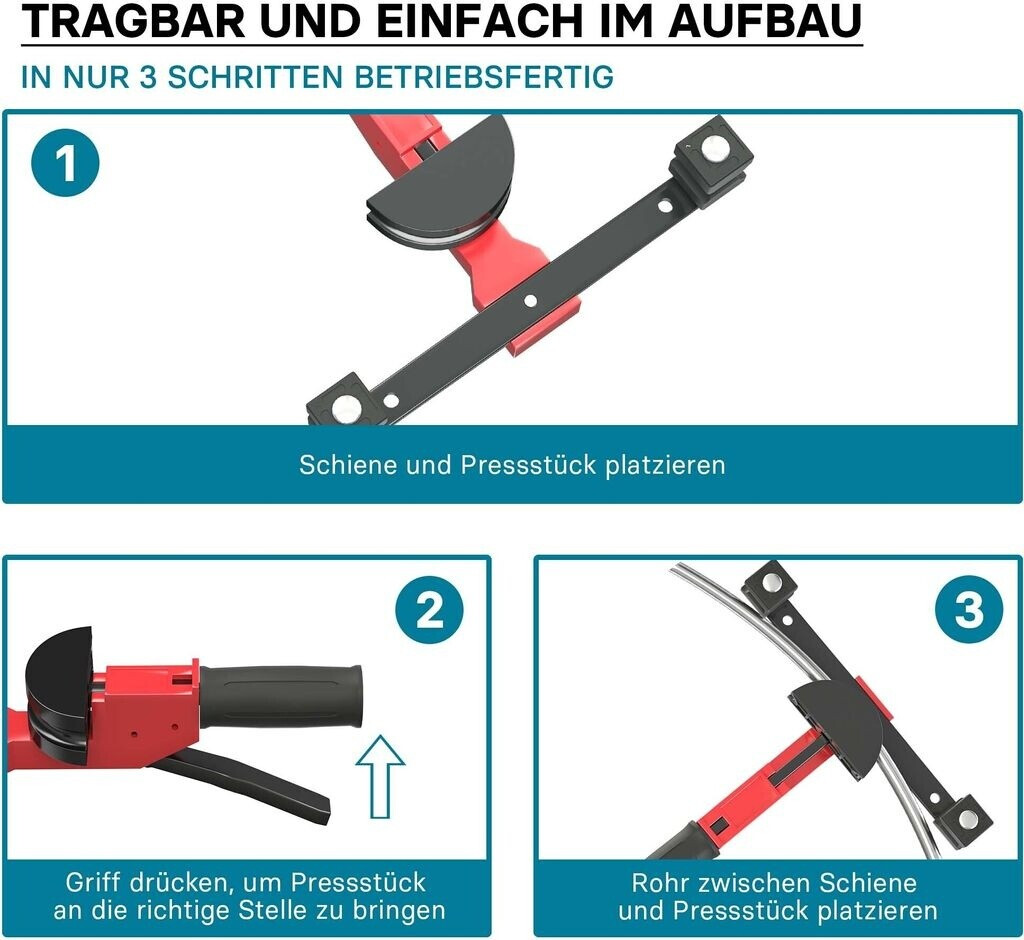 TRAGBAR UND EINFACH IM AUFBAU

IN NUR 3 SCHRITTEN BETRIEBSFERTIG

1

Schiene und Pressstück platzieren

2

Griff drücken, um Pressstück an die richtige Stelle zu bringen

3

Rohr zwischen Schiene und Pressstück platzieren