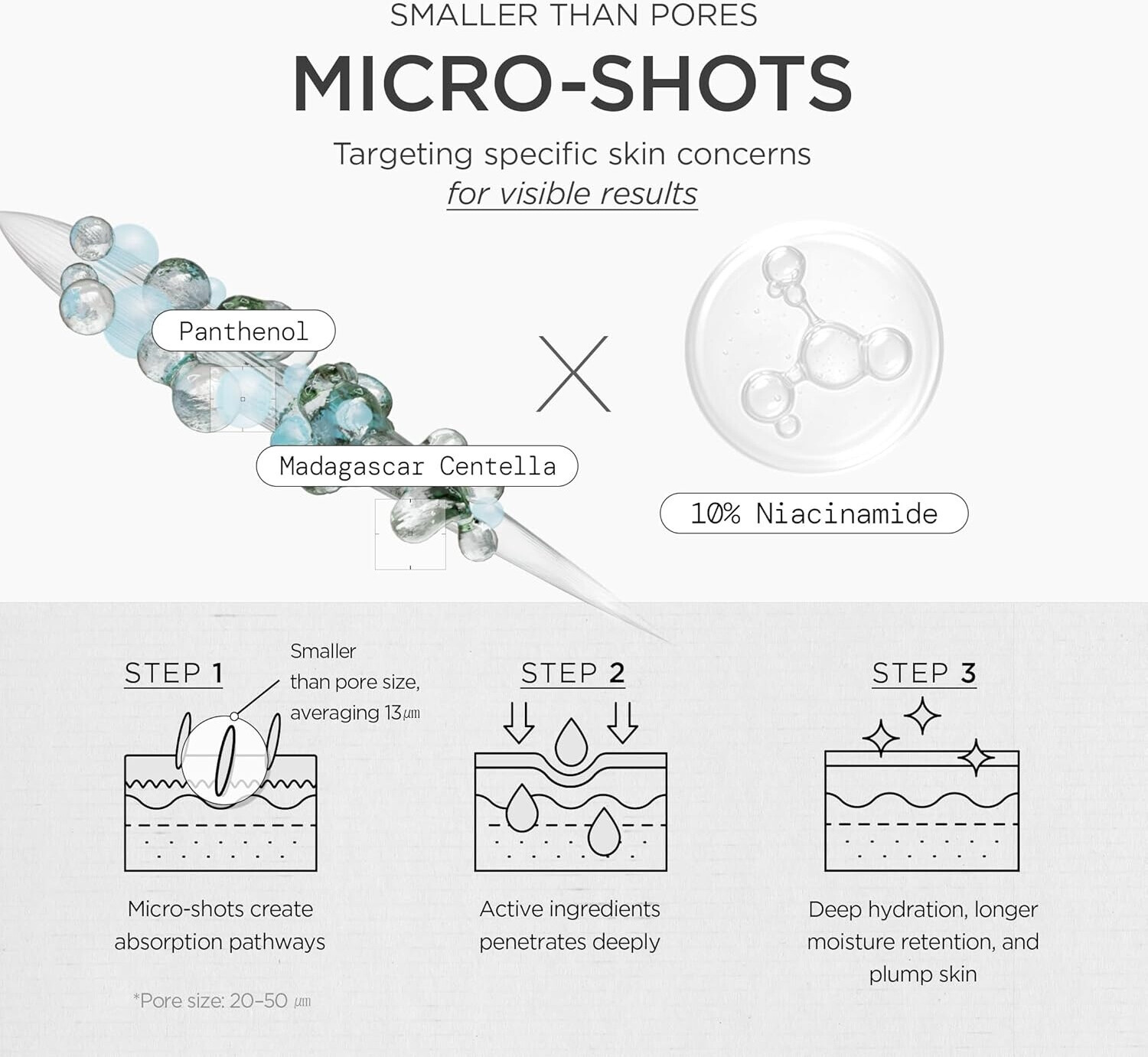 SMALLER THAN PORES

MICRO-SHOTS

Targeting specific skin concerns
for visible results

Panthenol

Madagascar Centella

X

10% Niacinamide

STEP 1

Smaller than pore size, averaging 13㎛

Micro-shots create absorption pathways

*Pore size: 20–50 ㎛

STEP 2

Active ingredients penetrates deeply

STEP 3

Deep hydration, longer moisture retention, and plump skin