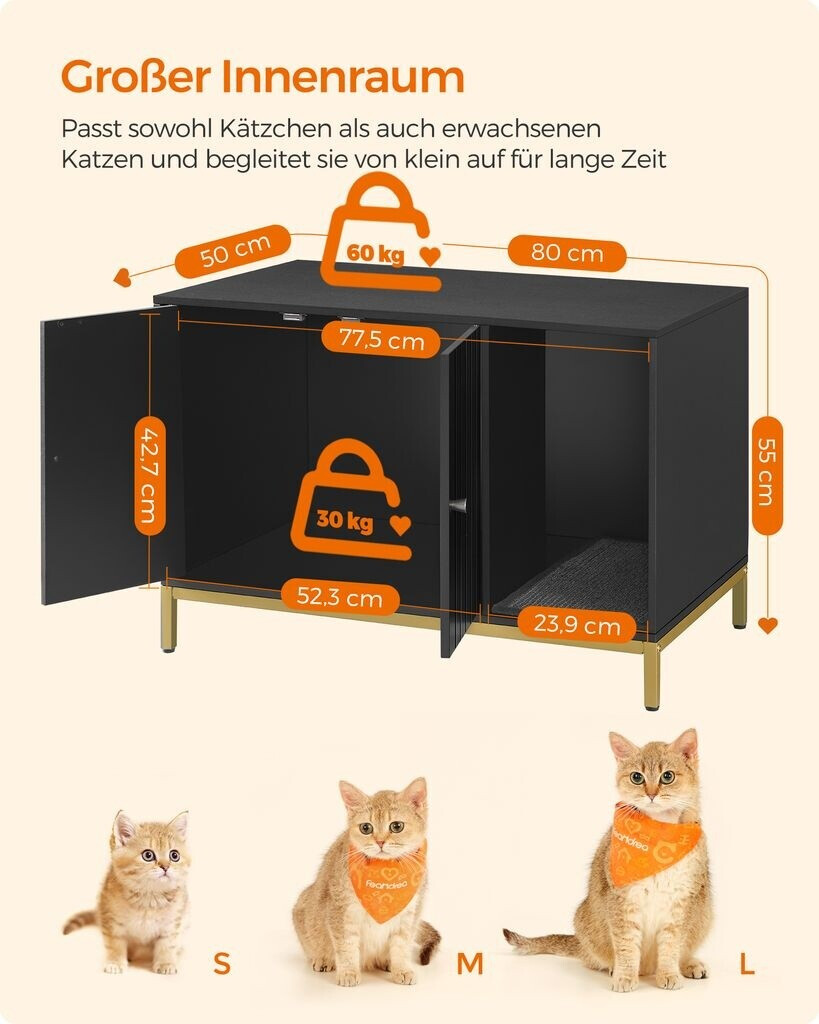 Großer Innenraum

Passt sowohl Kätzchen als auch erwachsenen Katzen und begleitet sie von klein auf für lange Zeit

50 cm
60 kg
80 cm
77,5 cm
42,7 cm
30 kg
55 cm
52,3 cm
23,9 cm

Feandrea
Feandrea

S
M
L